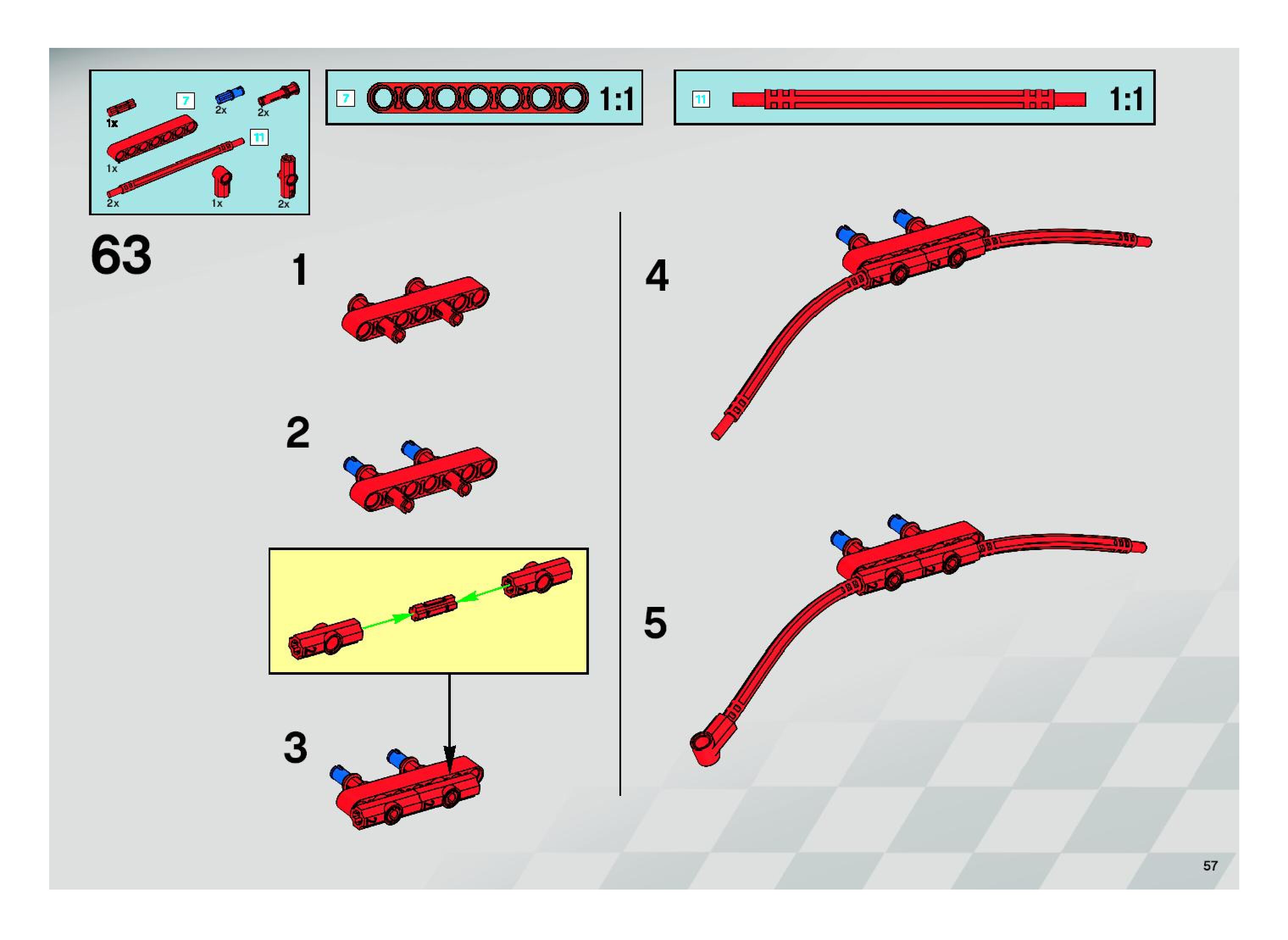 1x
7
2x
2x
1x
11
2x
1x
2x

7
1:1

11
1:1

63

1

2

3

4

5

57