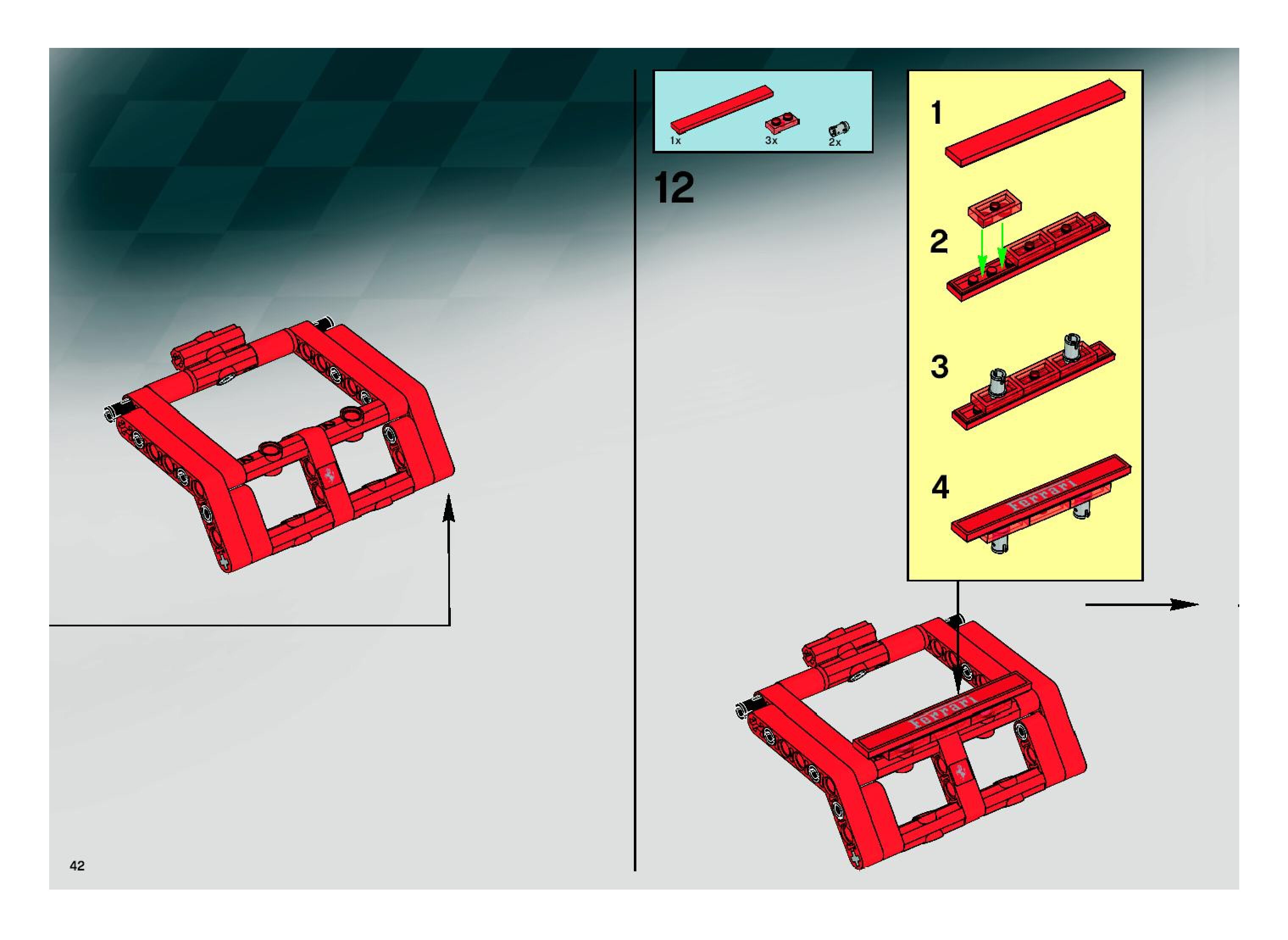 1x
3x
2x

12

1

2

3

4
Ferrari

Ferrari

42