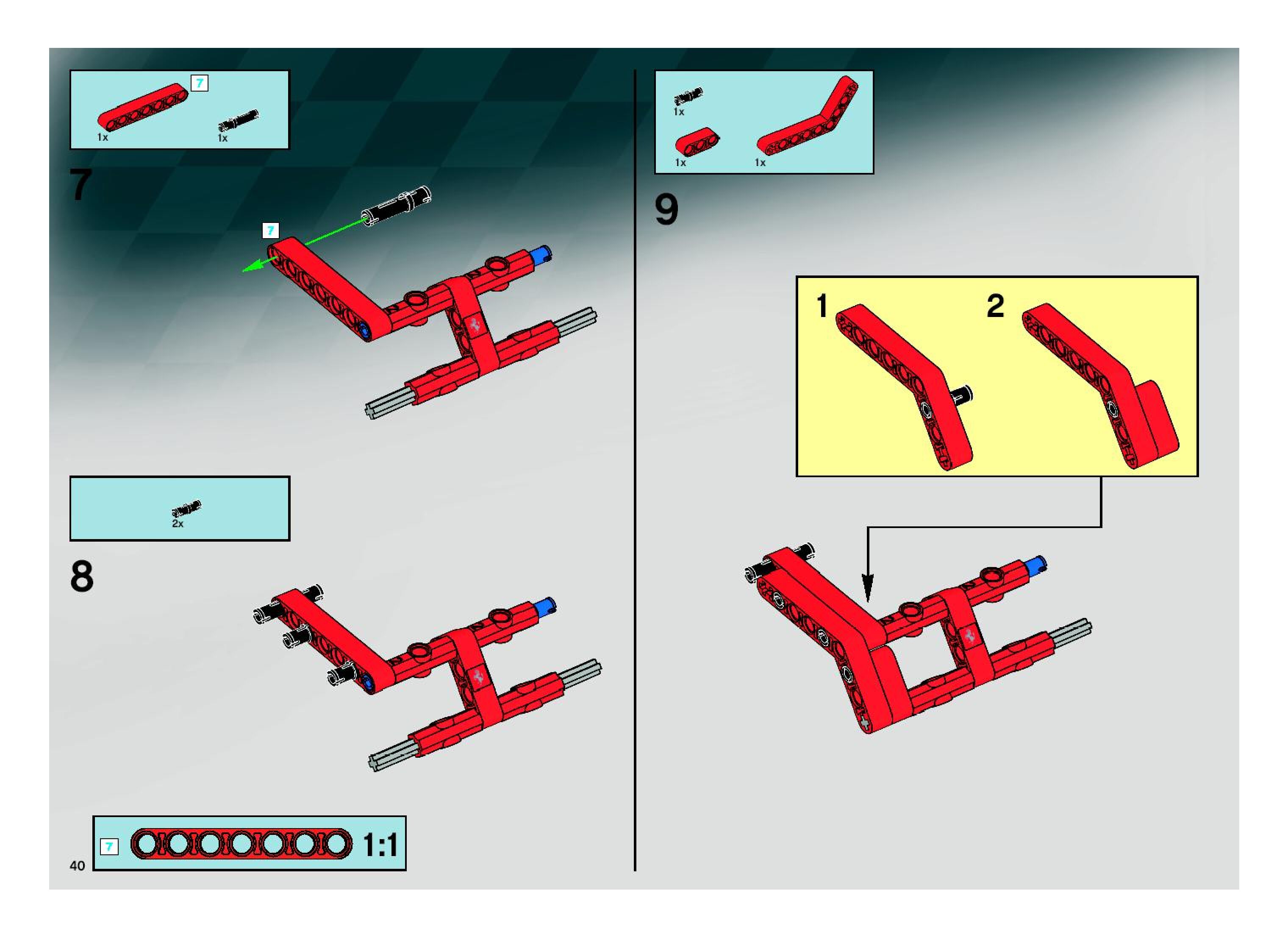 7
1x
1x

7

7

2x

8

7
1:1

40

1x
1x
1x

9

1
2