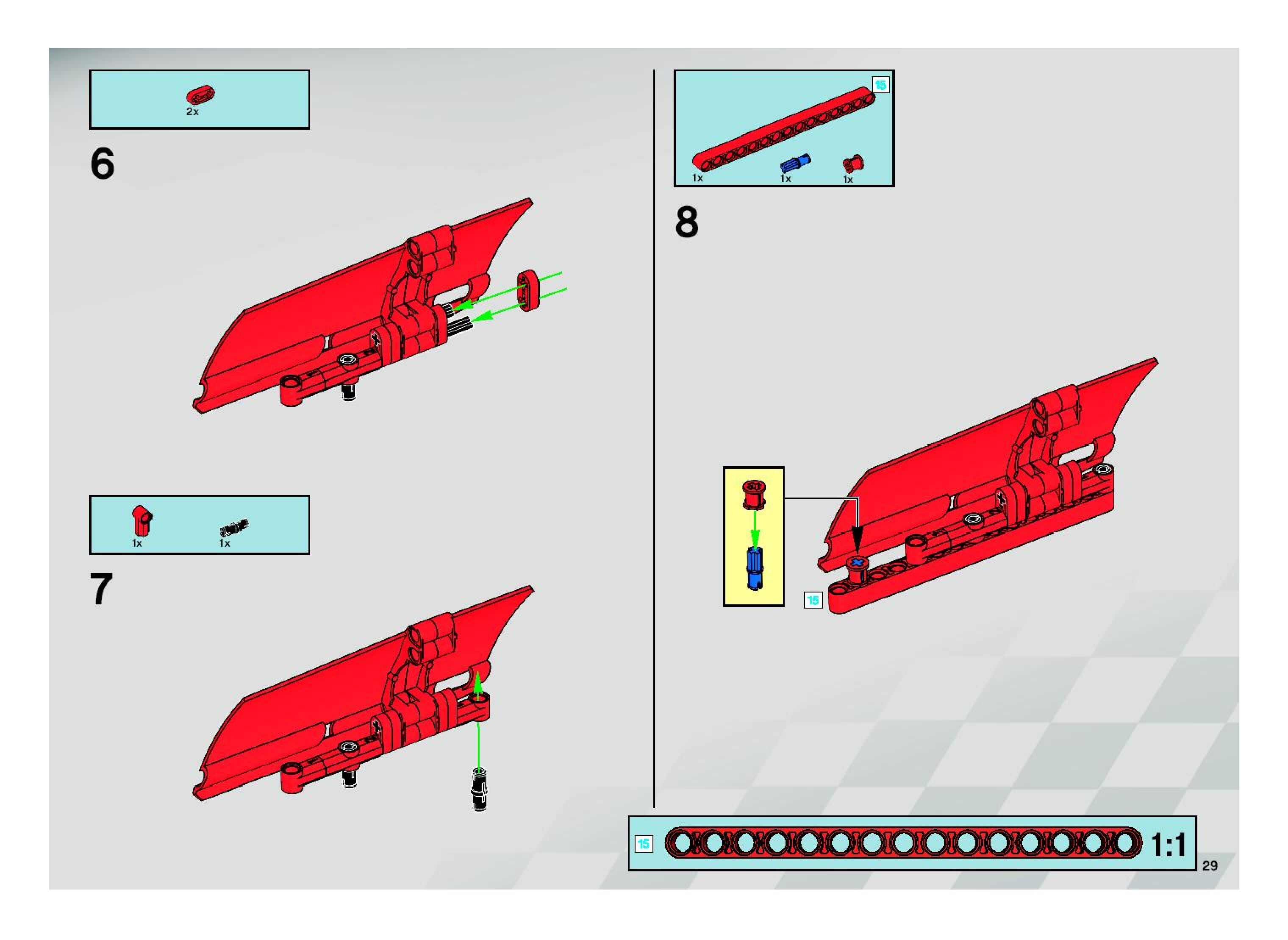 2x

6

1x 1x

7

15

1x 1x 1x

8

15

15 1:1

29