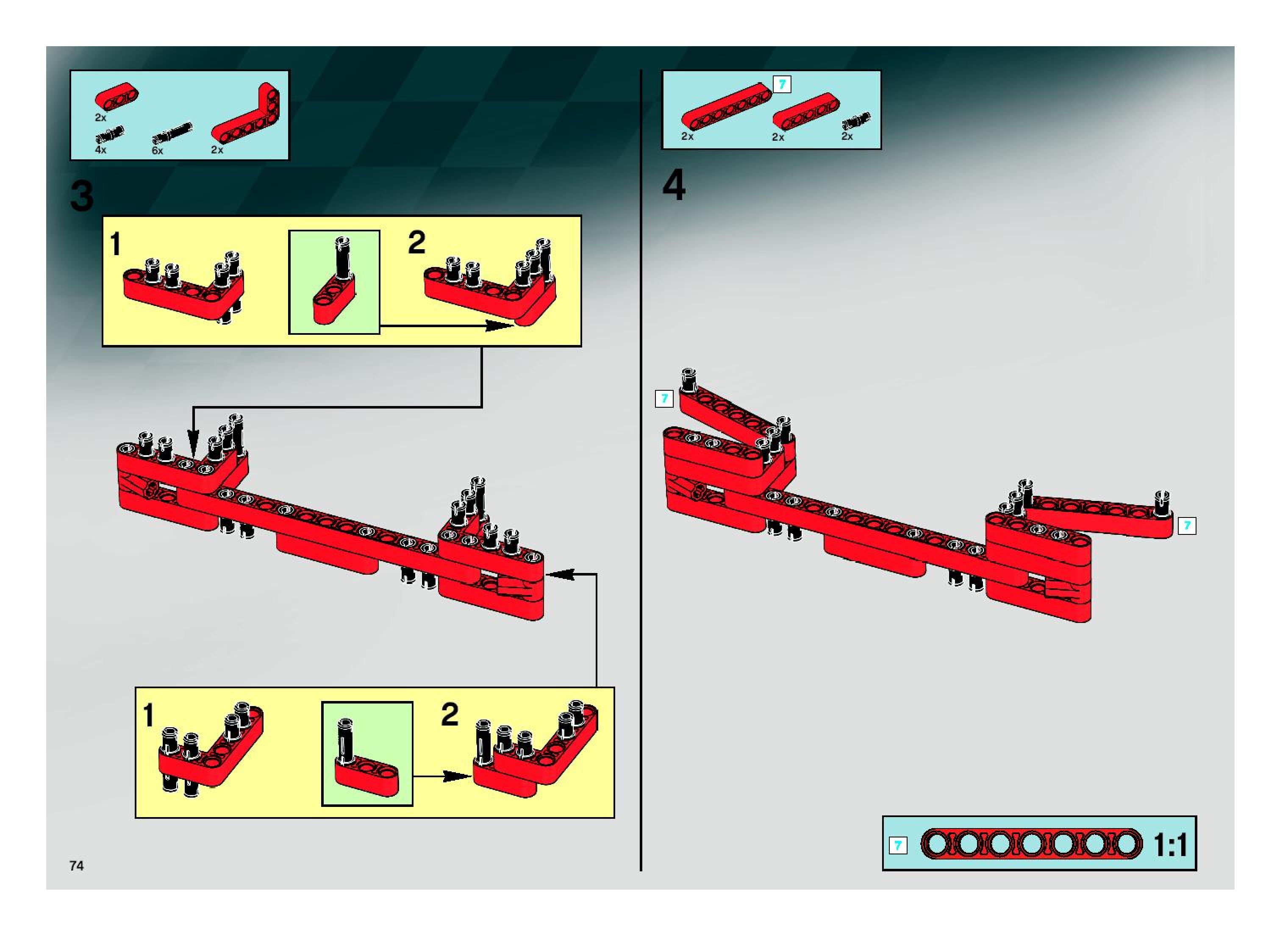 2x
4x
6x
2x

3

1
2

1
2

74

7
2x
2x
2x

4

7

7

7
1:1