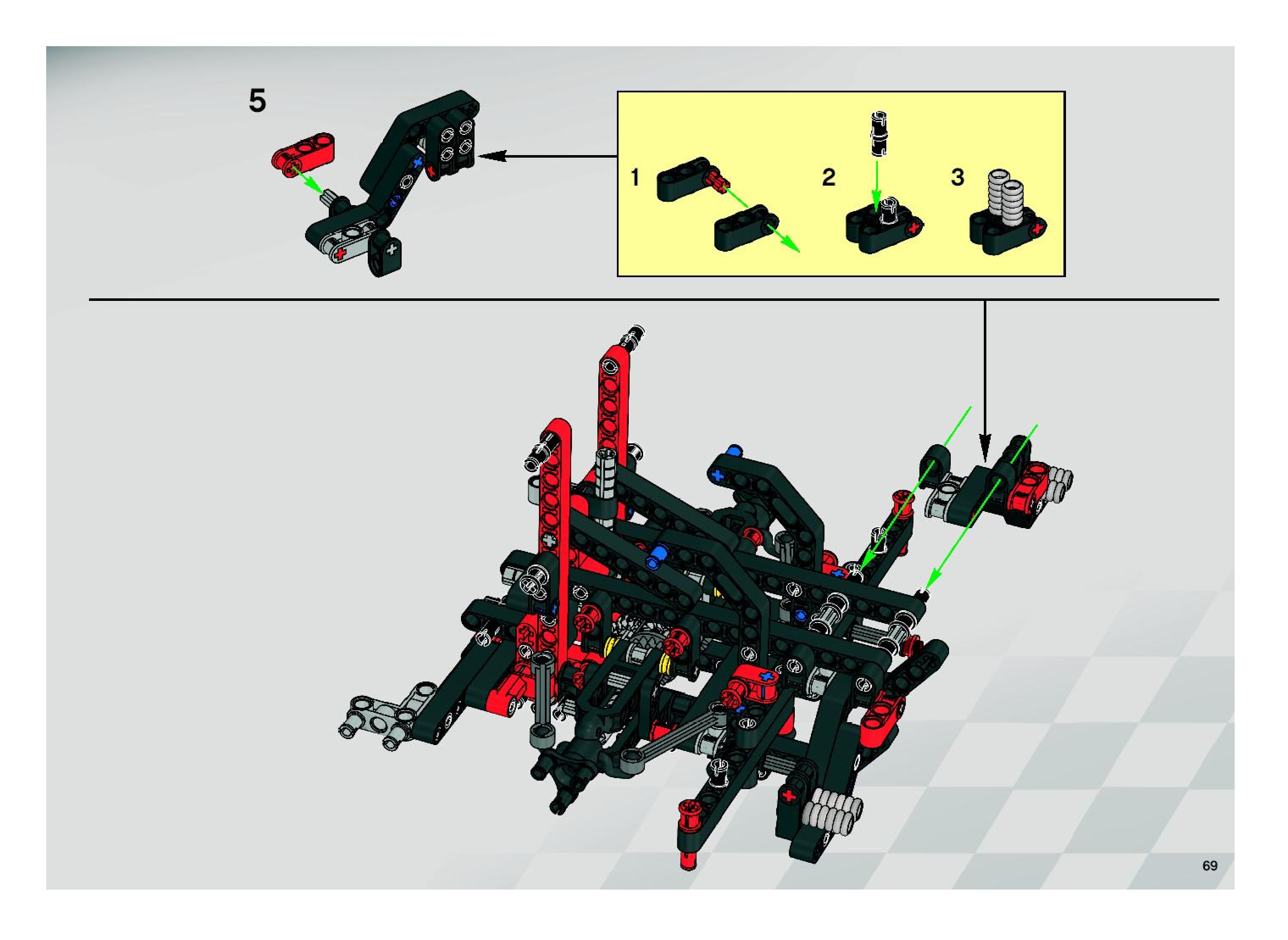 5

1

2

3

69