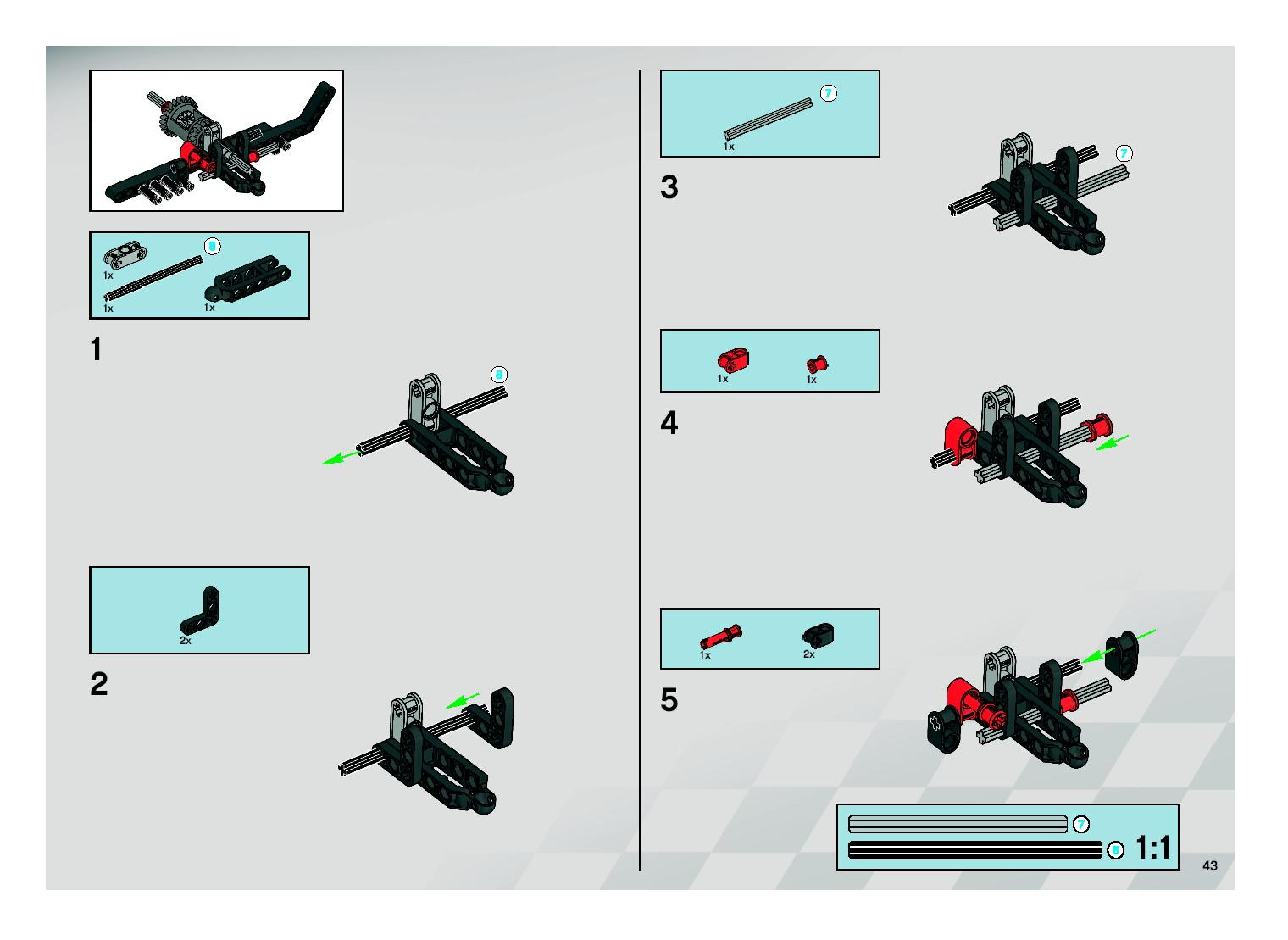 1x
8
1x
1x

1

8

2x

2

7
1x

3

7

1x
1x

4

1x
2x

5

7
8
1:1

43