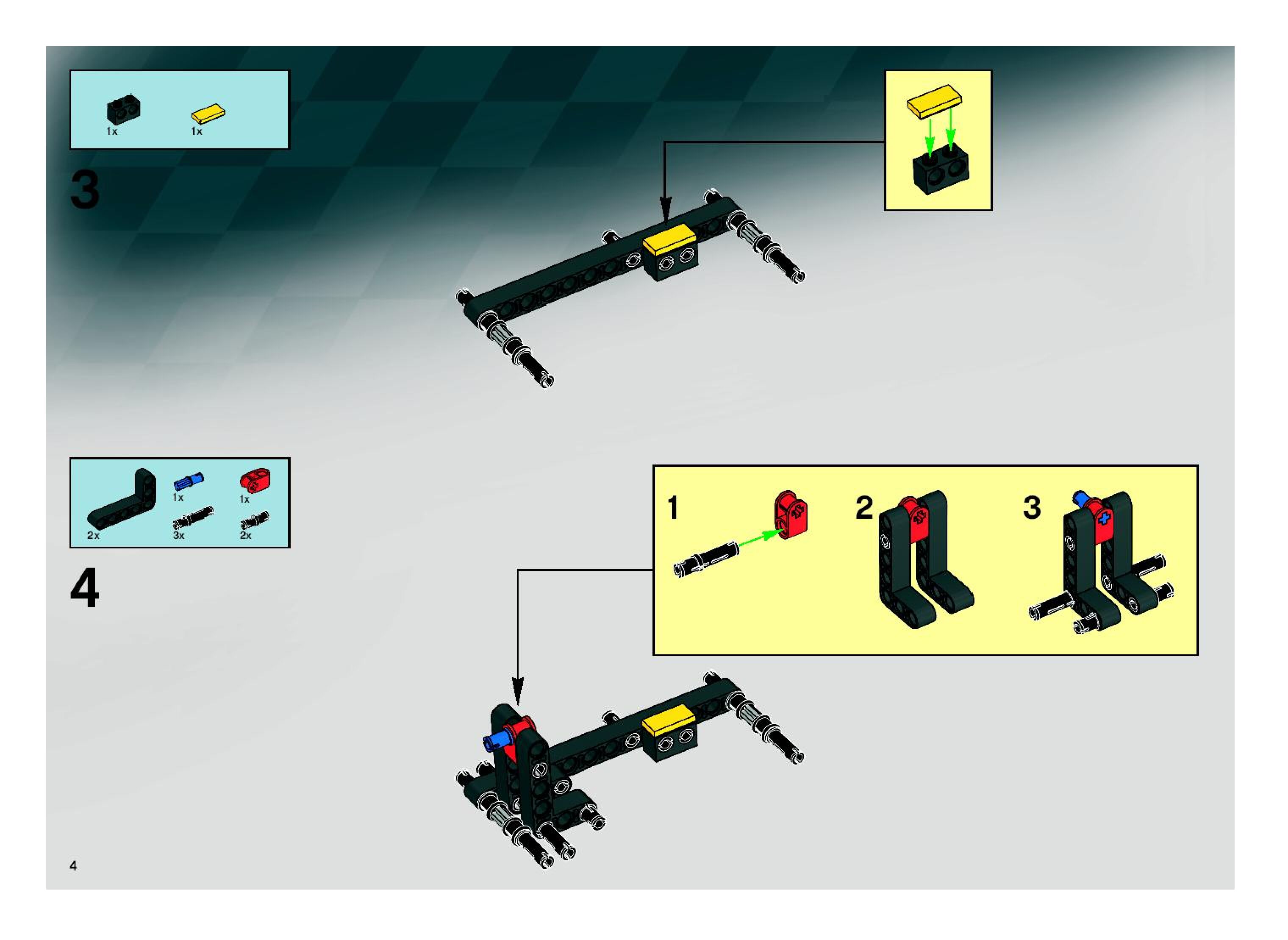 1x 1x

3

2x 1x 1x 3x 2x

4

1

2

3

4