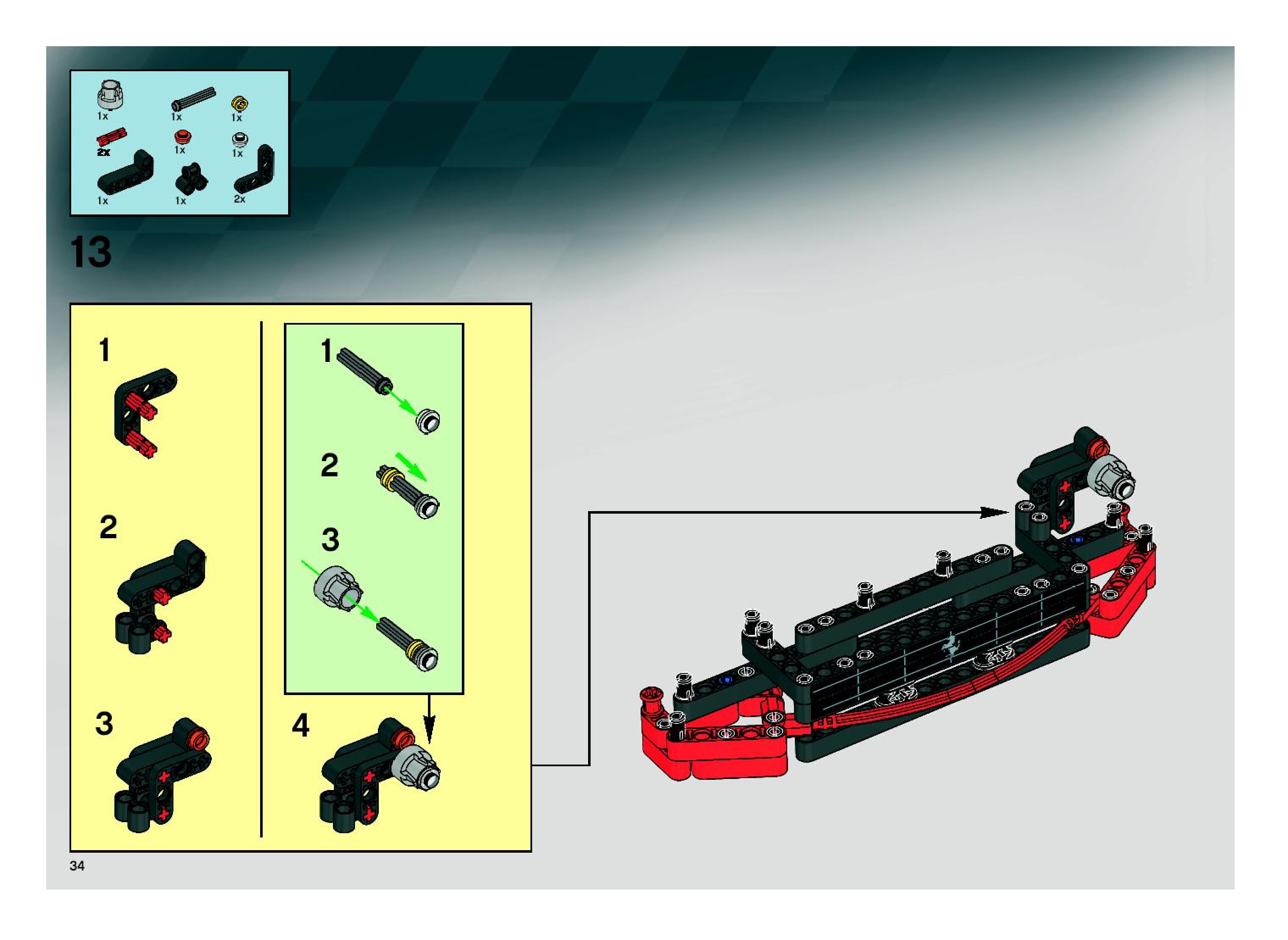 1x 1x 1x
2x 1x 1x
1x 1x 2x

13

1

2

3

1

2

3

4

34