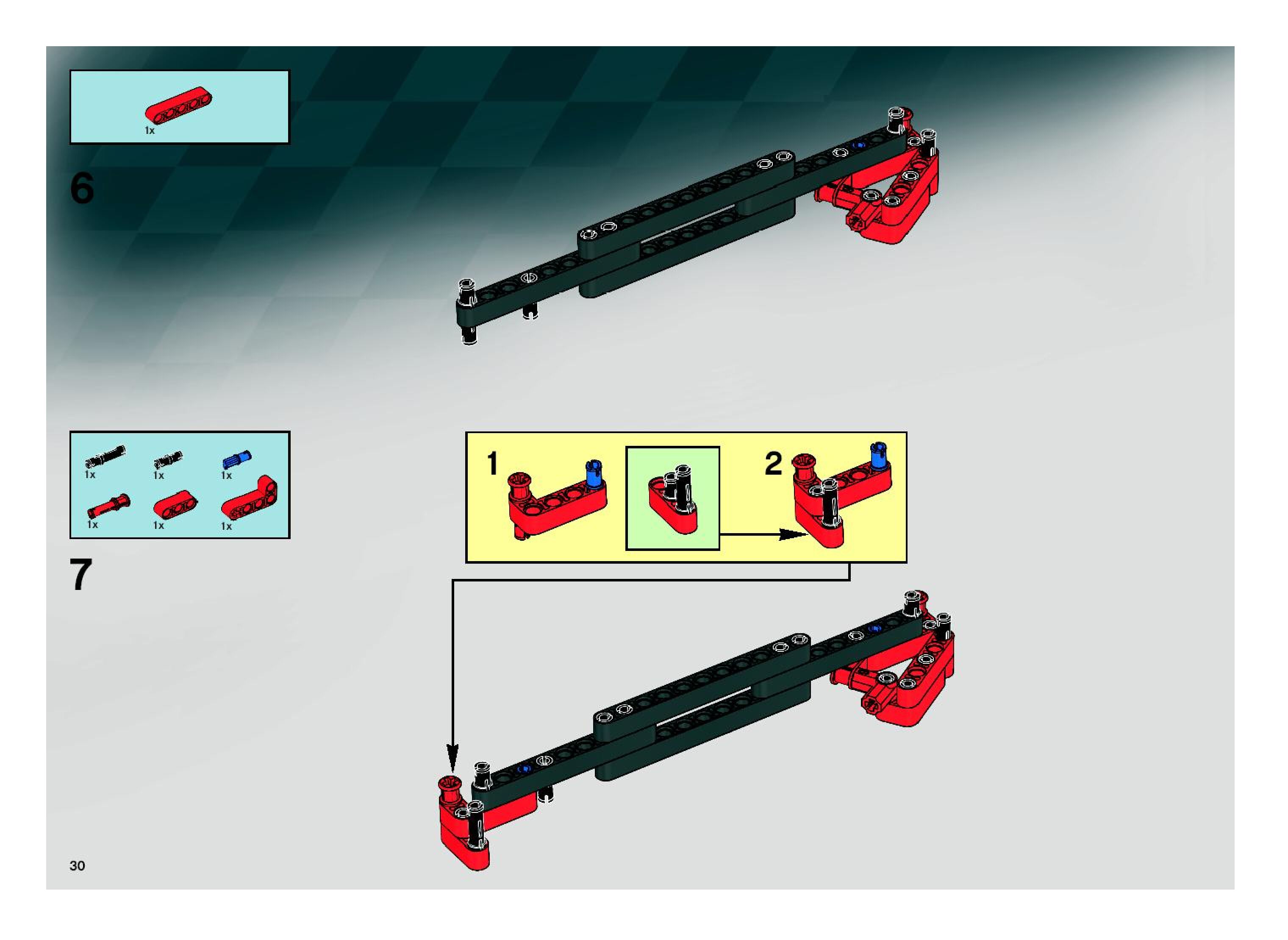 1x

6

1x 1x 1x

1x 1x 1x

7

1

2

30