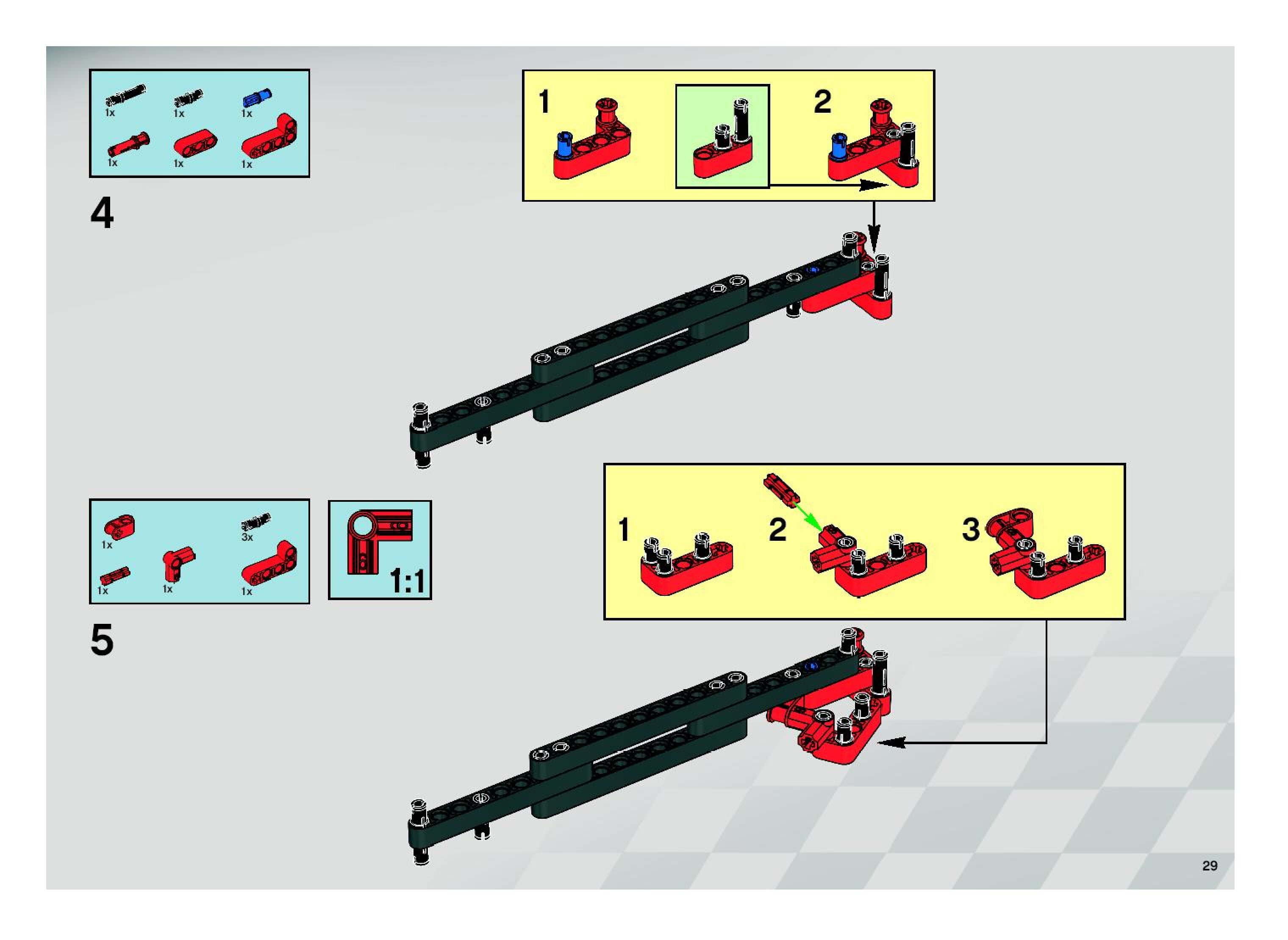 1x 1x 1x
1x 1x 1x

4

1

2

1x 3x
1x 1x 1x

1:1

5

1

2

3

29