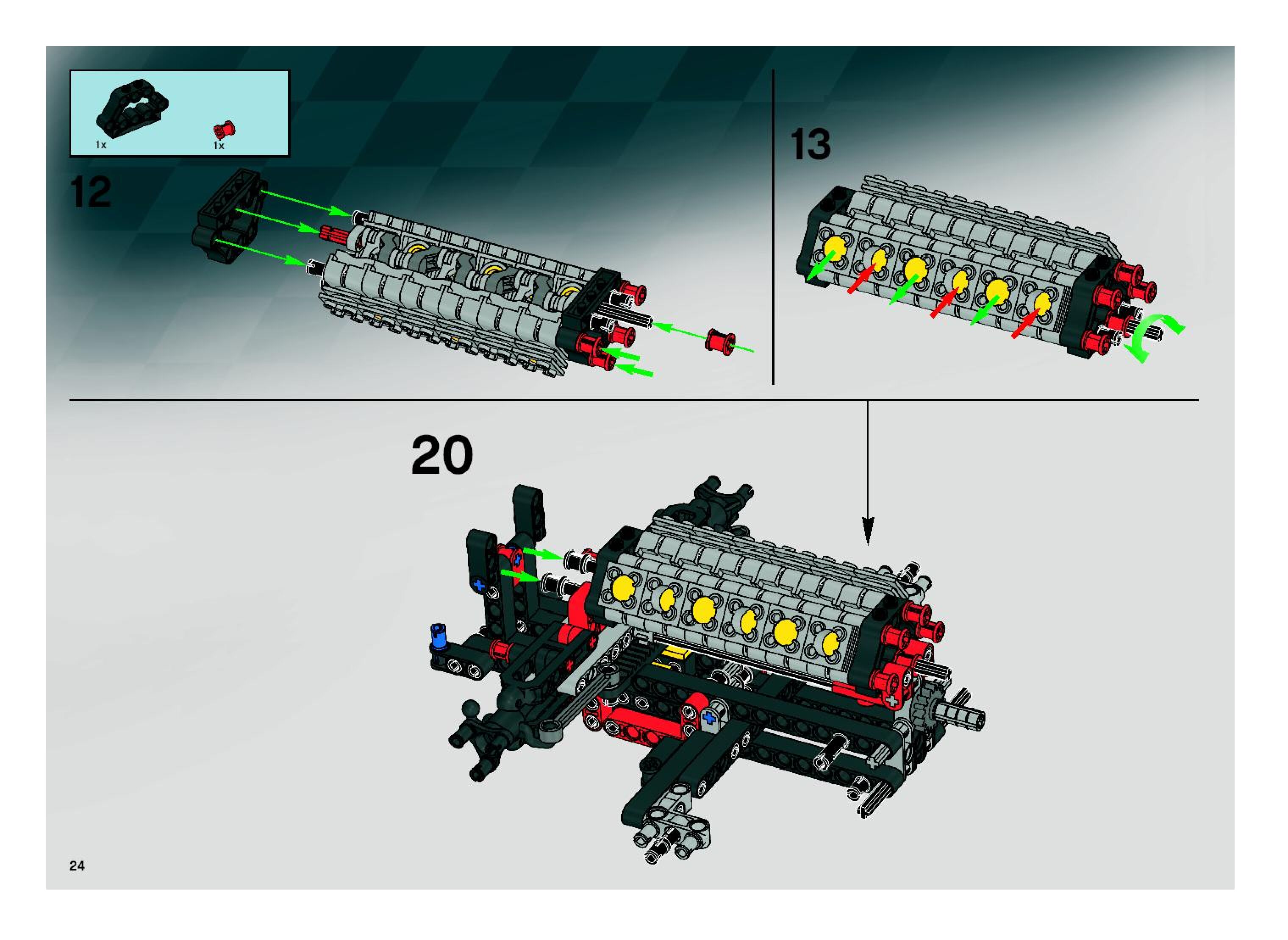 1x

1x

12

13

20

24