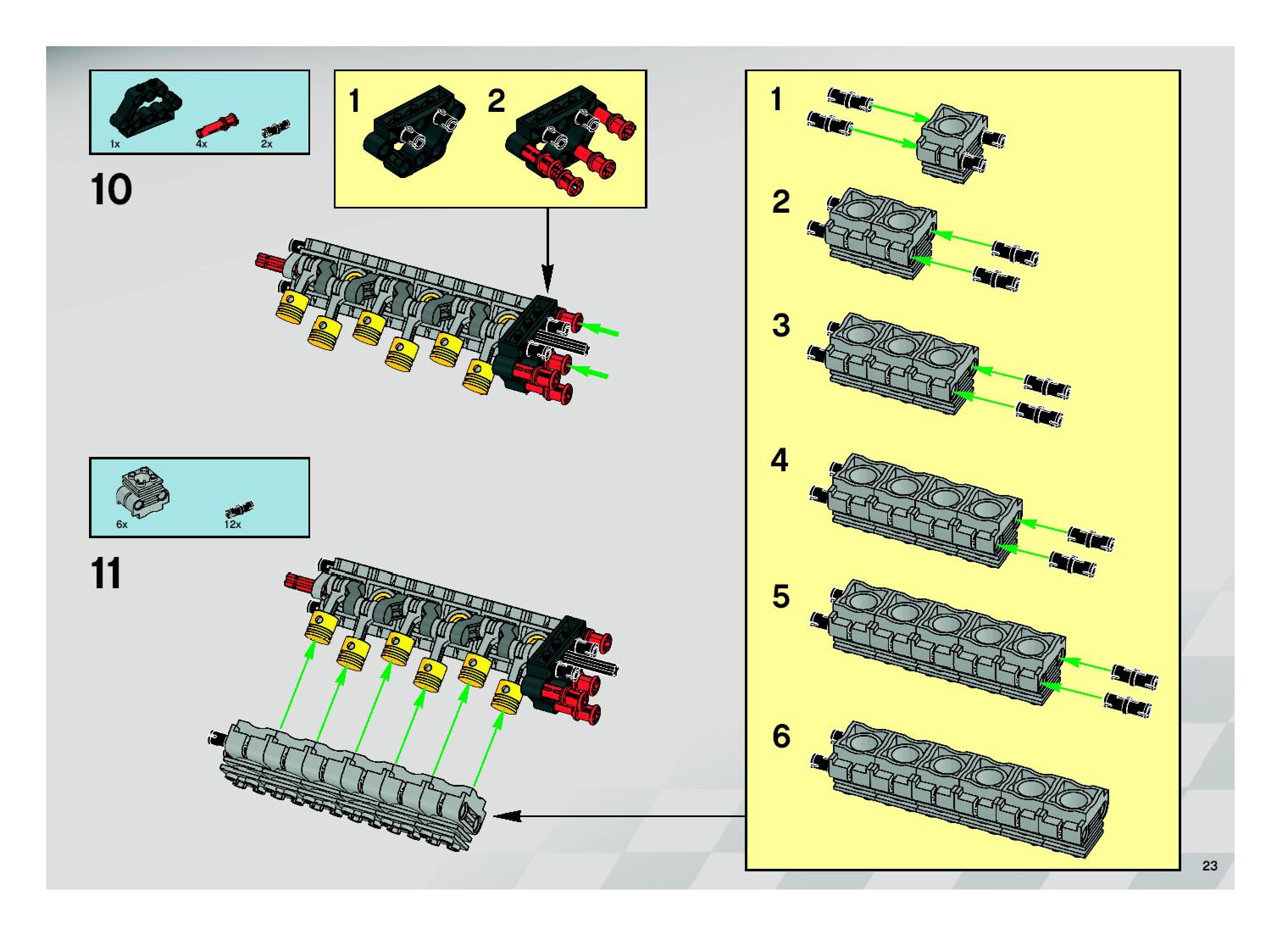 1x 4x 2x

10

1 2

6x 12x

11

1

2

3

4

5

6

23