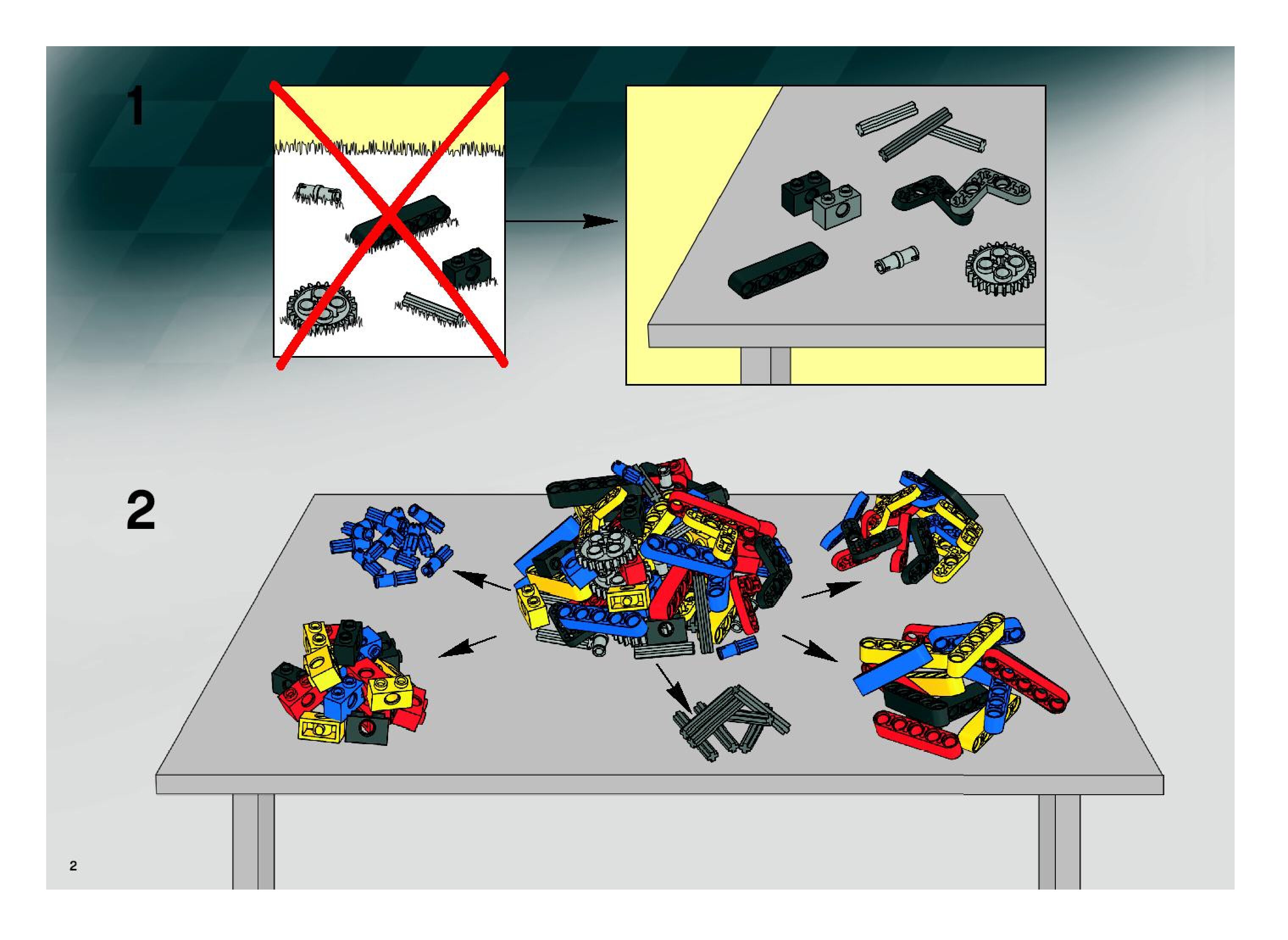 1

2

2