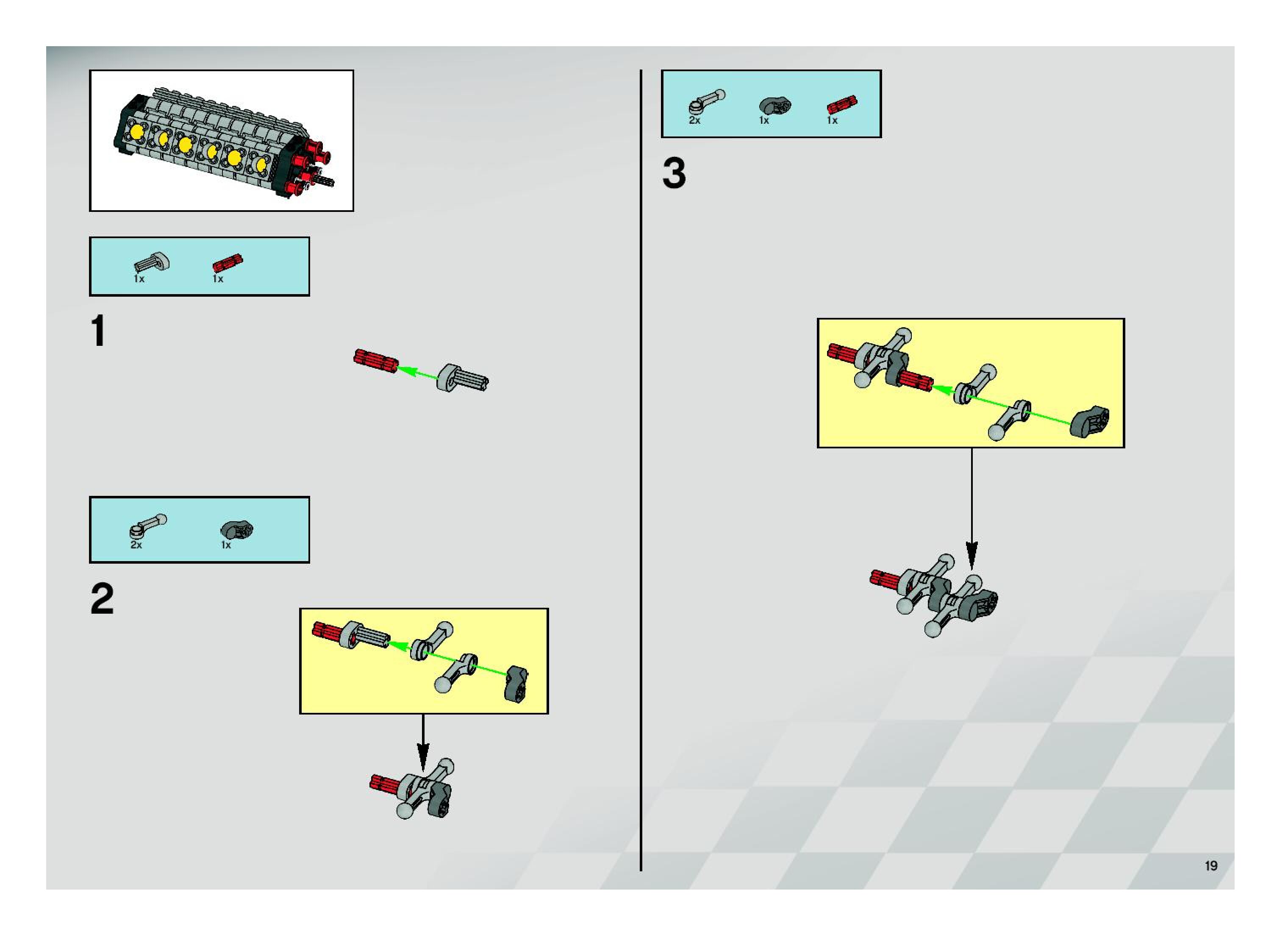 1x 1x

1

2x 1x

2

2x 1x 1x

3

19