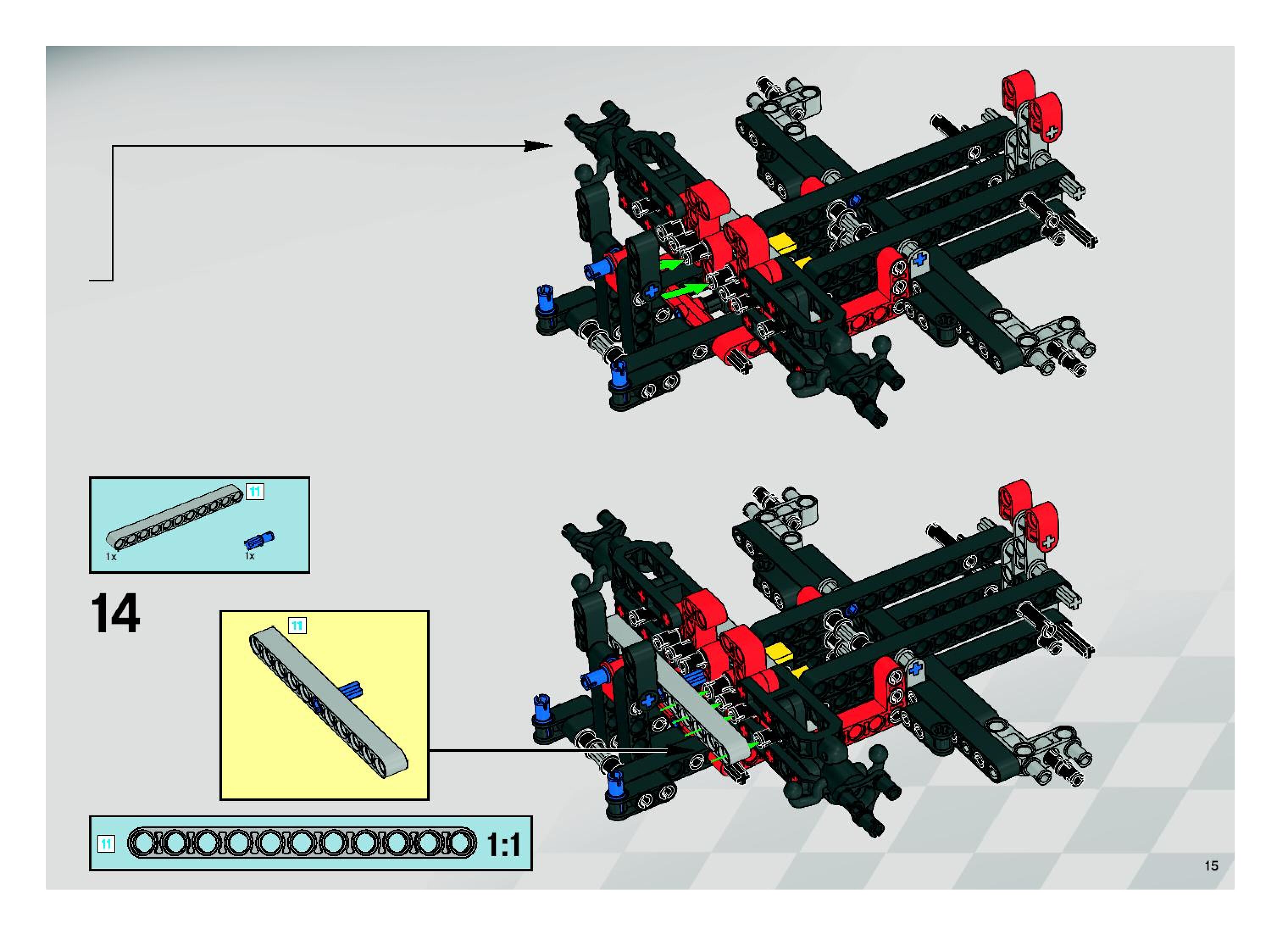 11

1x

1x

14

11

11

1:1

15