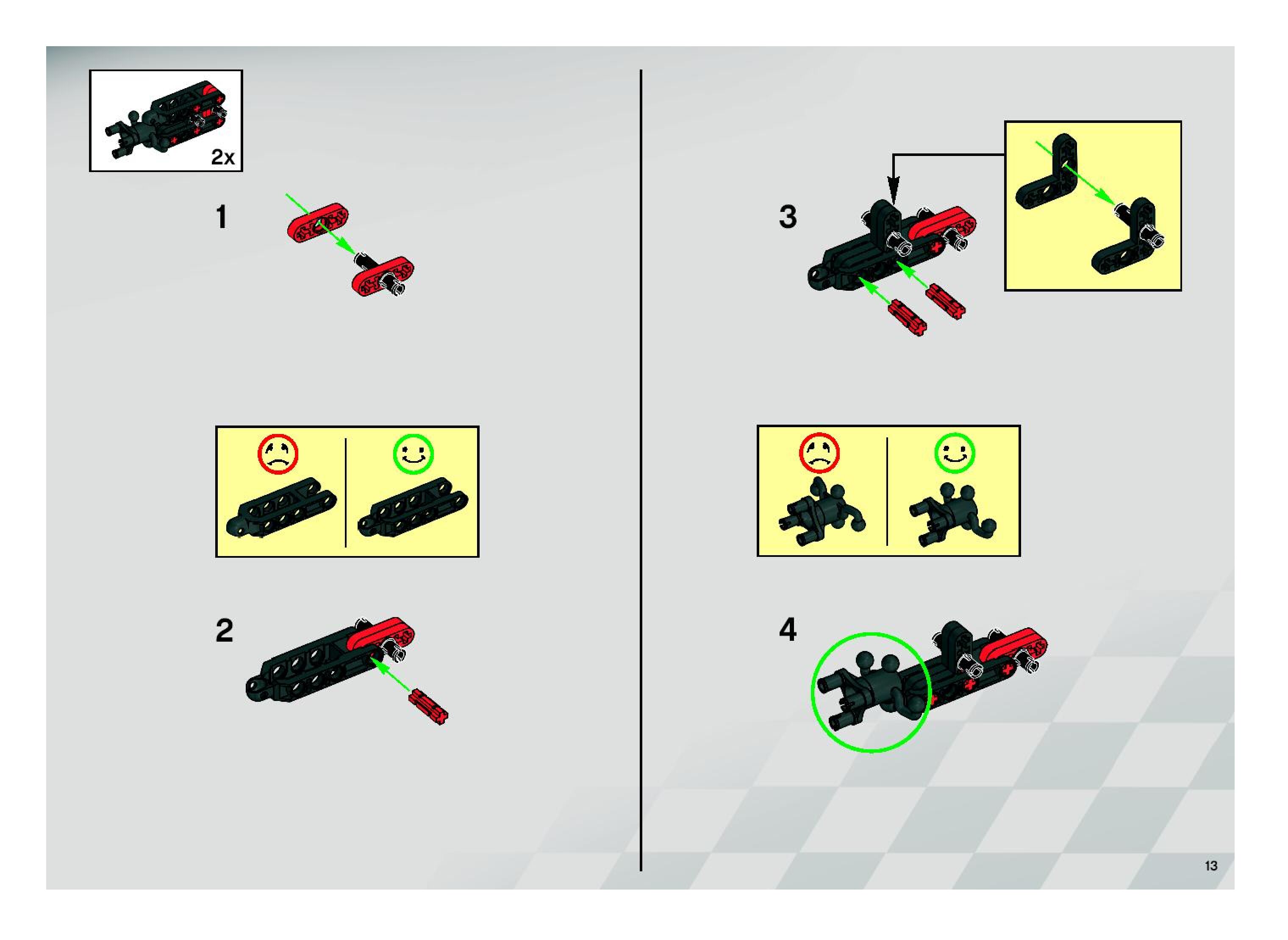 2x

1

2

3

4

13