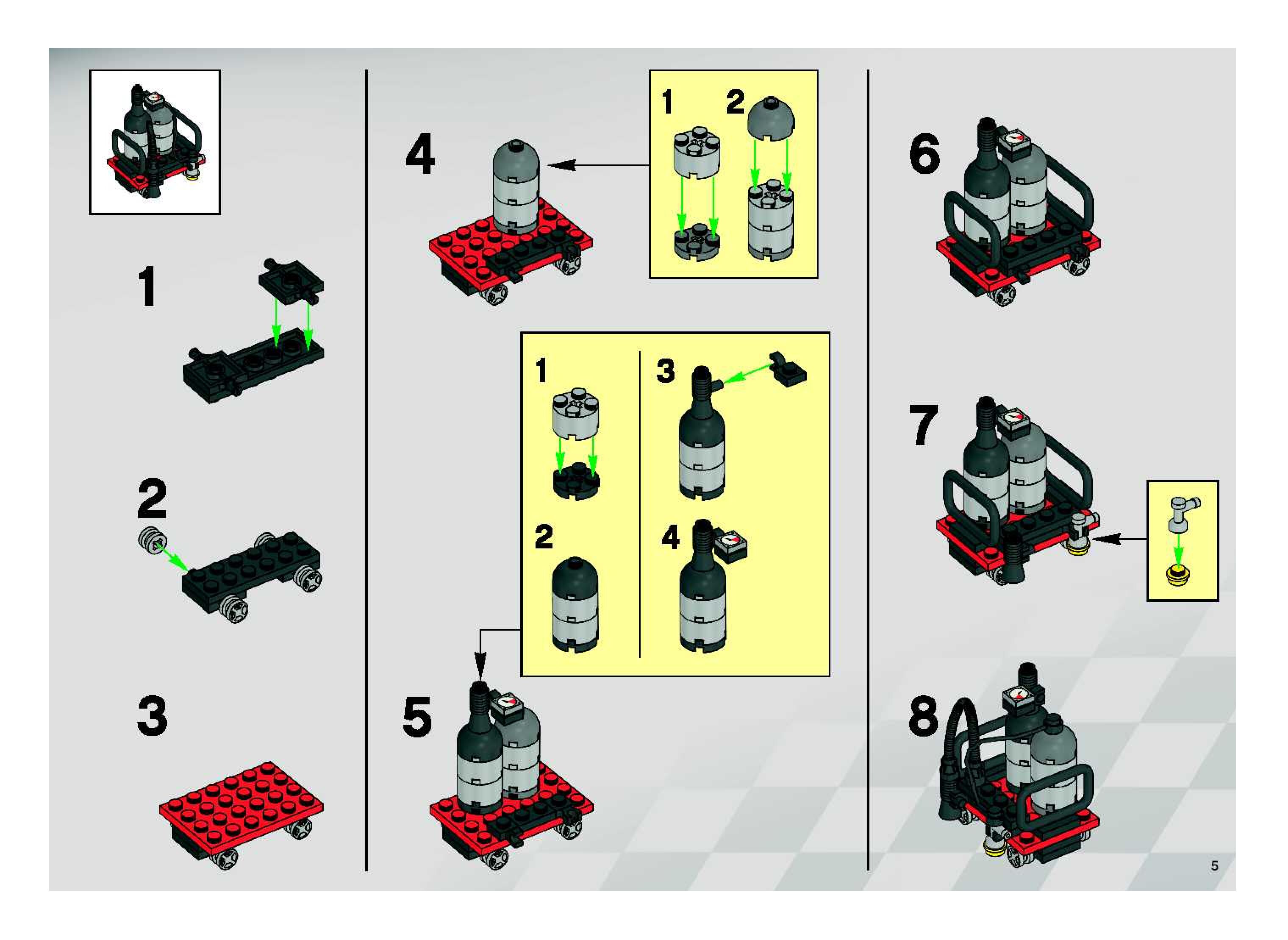 1

2

3

4

1 2

1

2

3

4

5

6

7

8

5