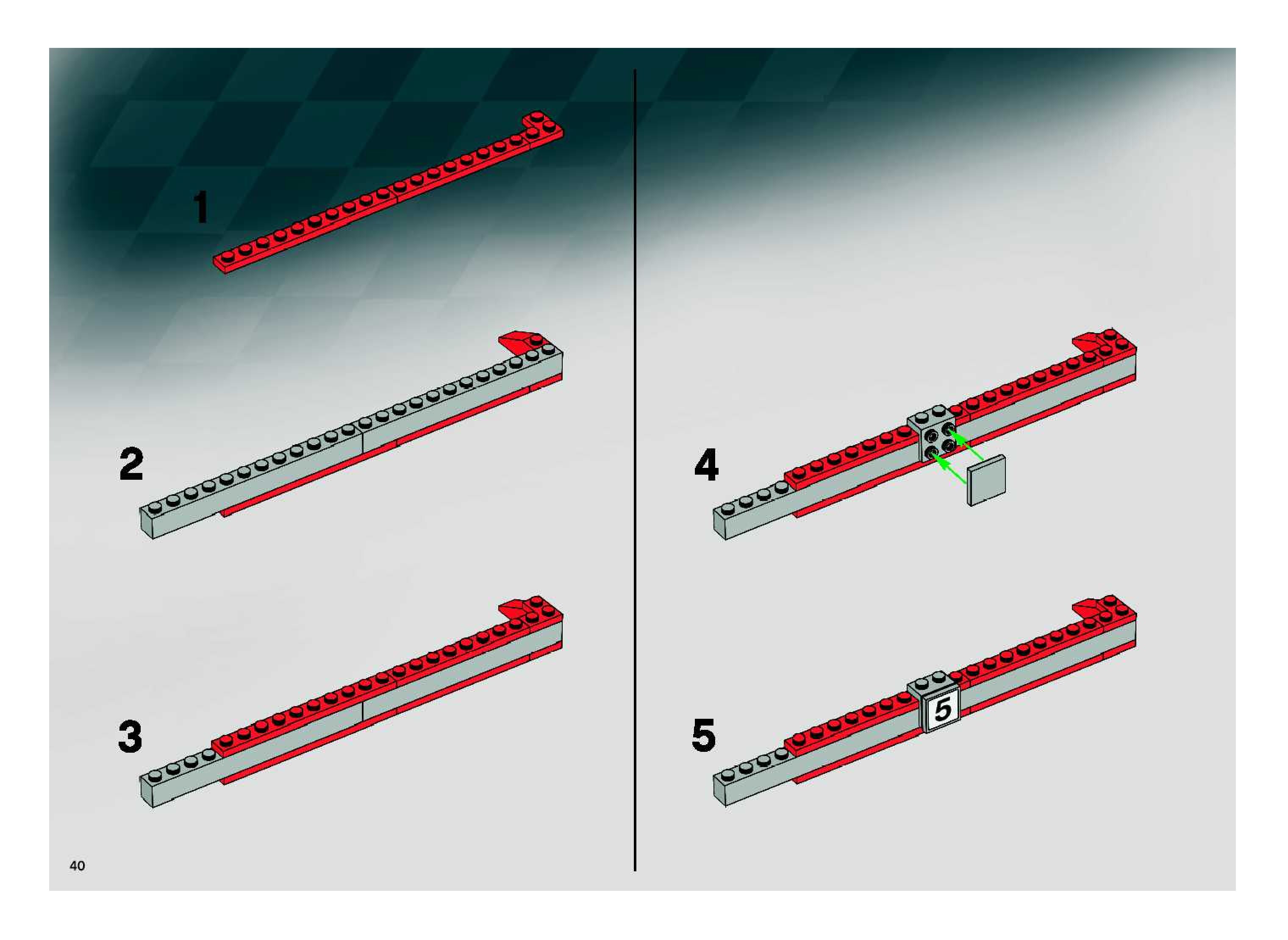 1

2

3

4

5

5

40