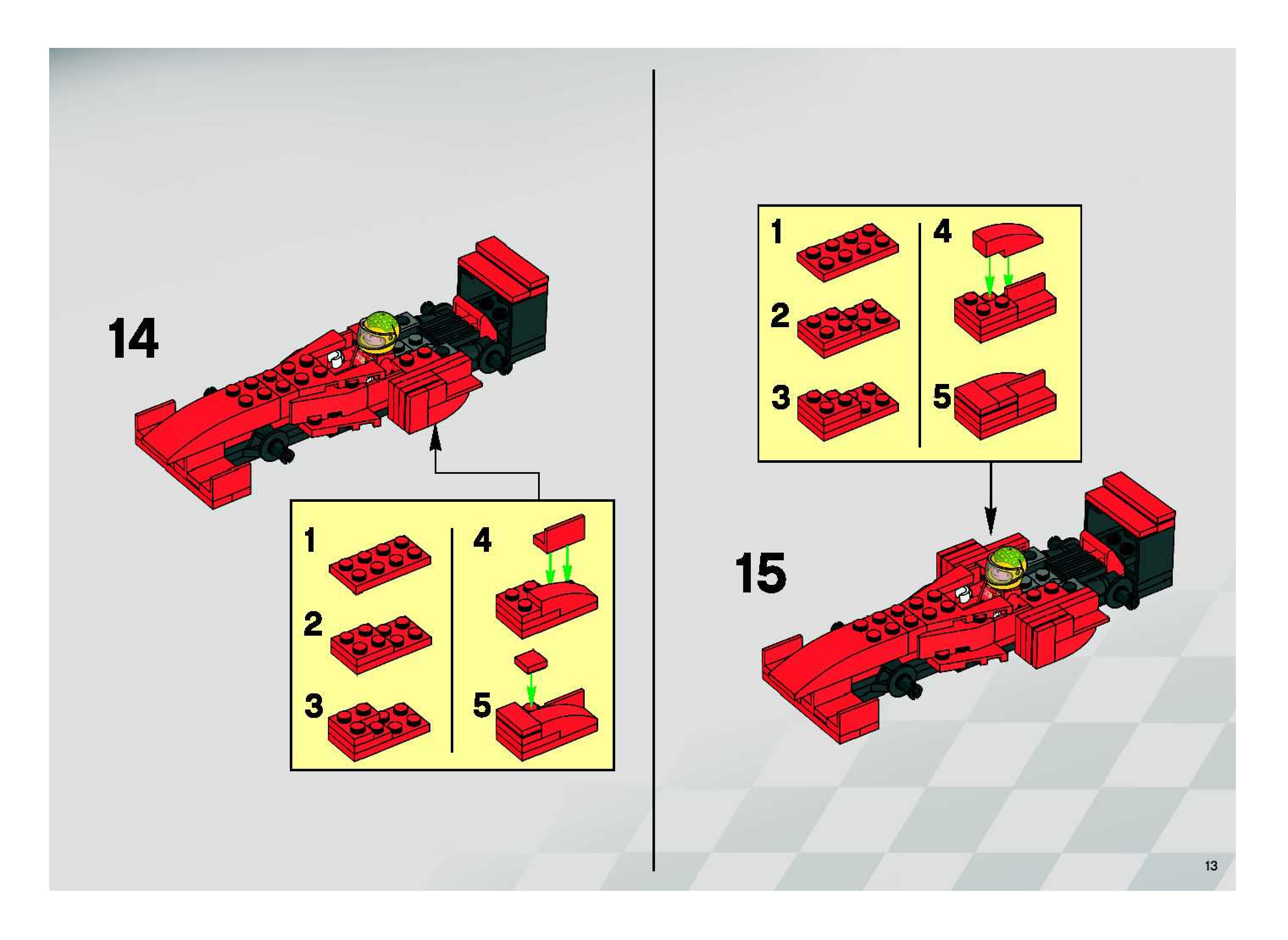 14

1
2
3
4
5

1
2
3
4
5

15

13