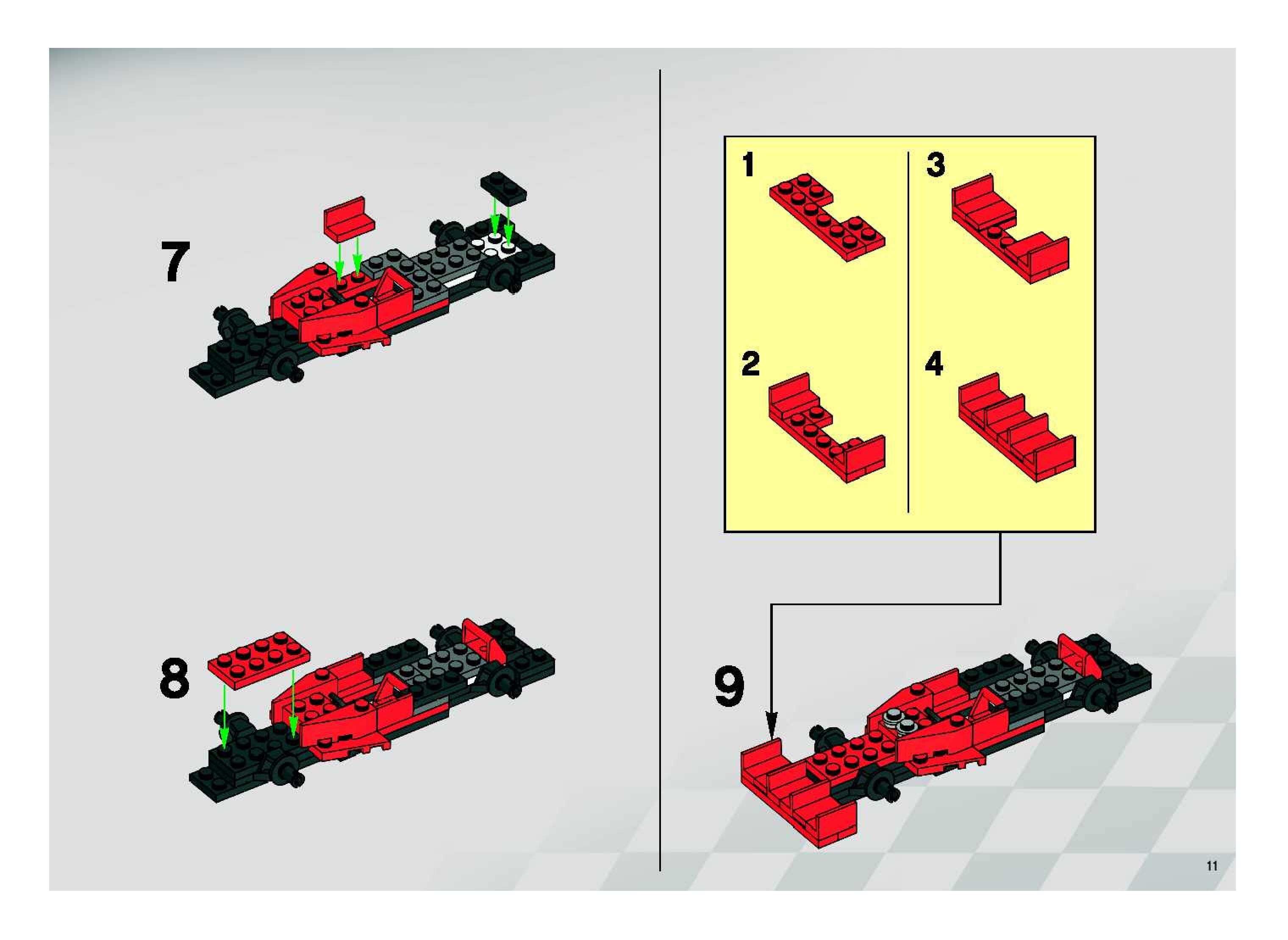 7

8

1

2

3

4

9

11