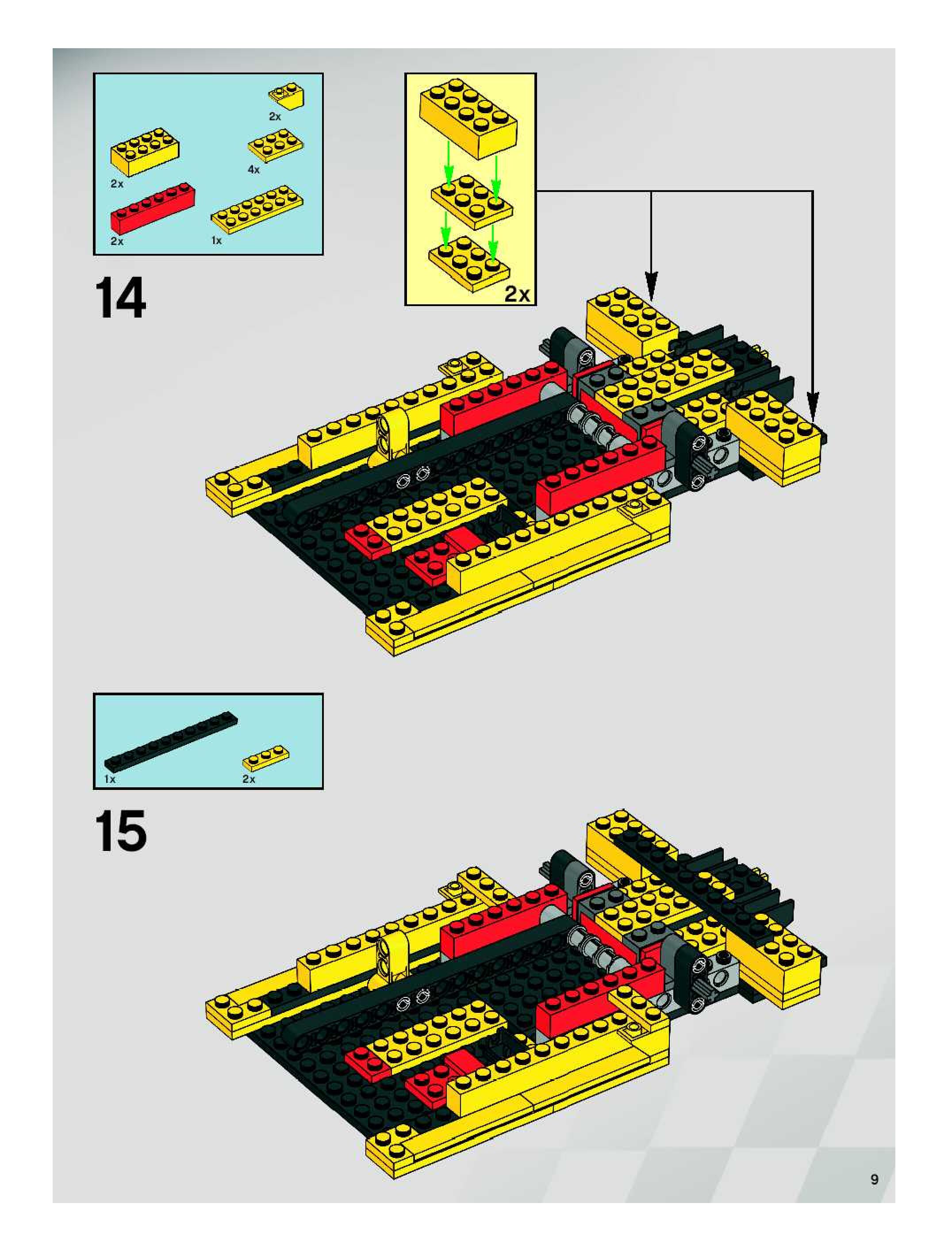 2x
2x
4x
2x
1x
14
2x
1x
2x
15
9