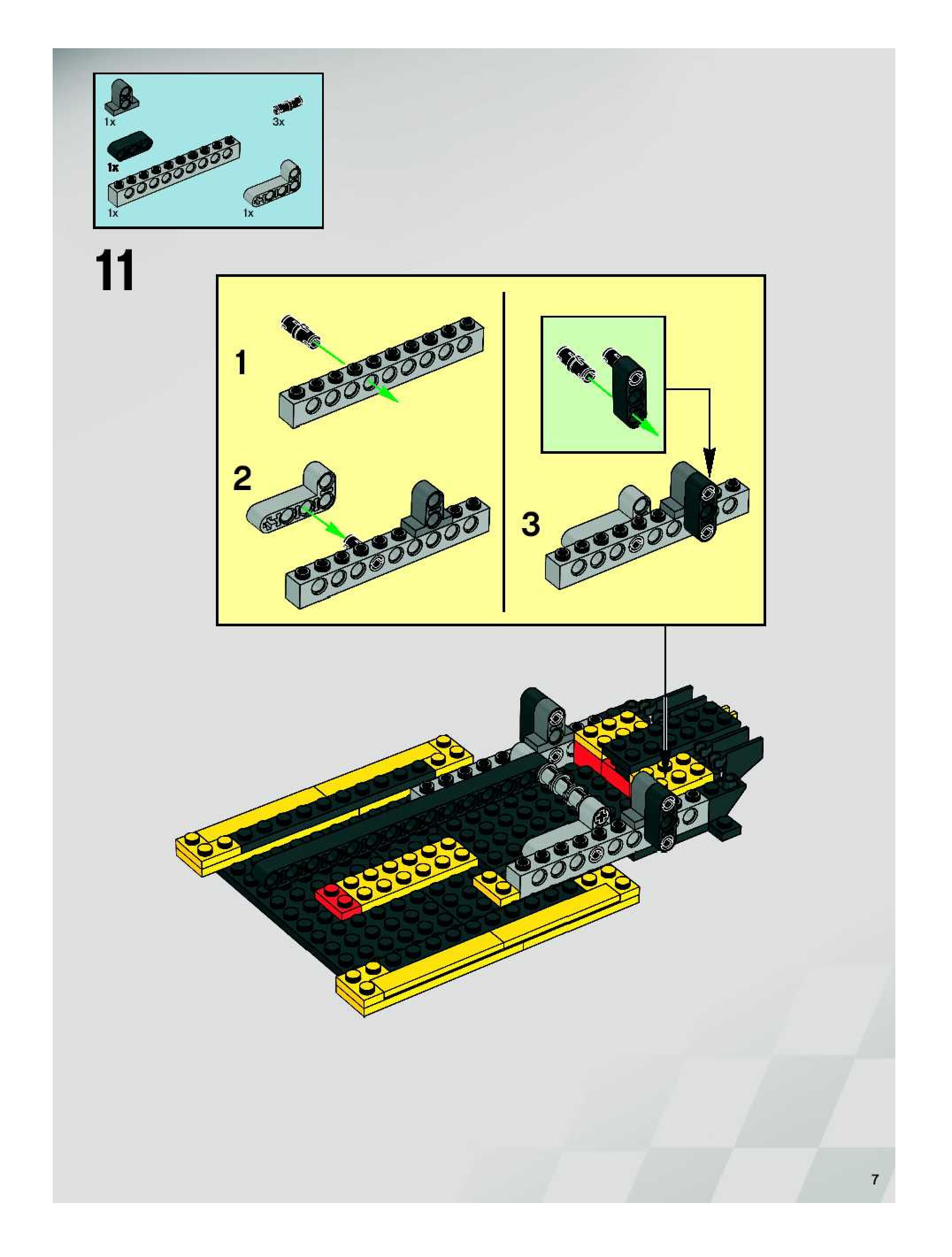 1x
3x
1x
1x
1x

11

1

2

3

7