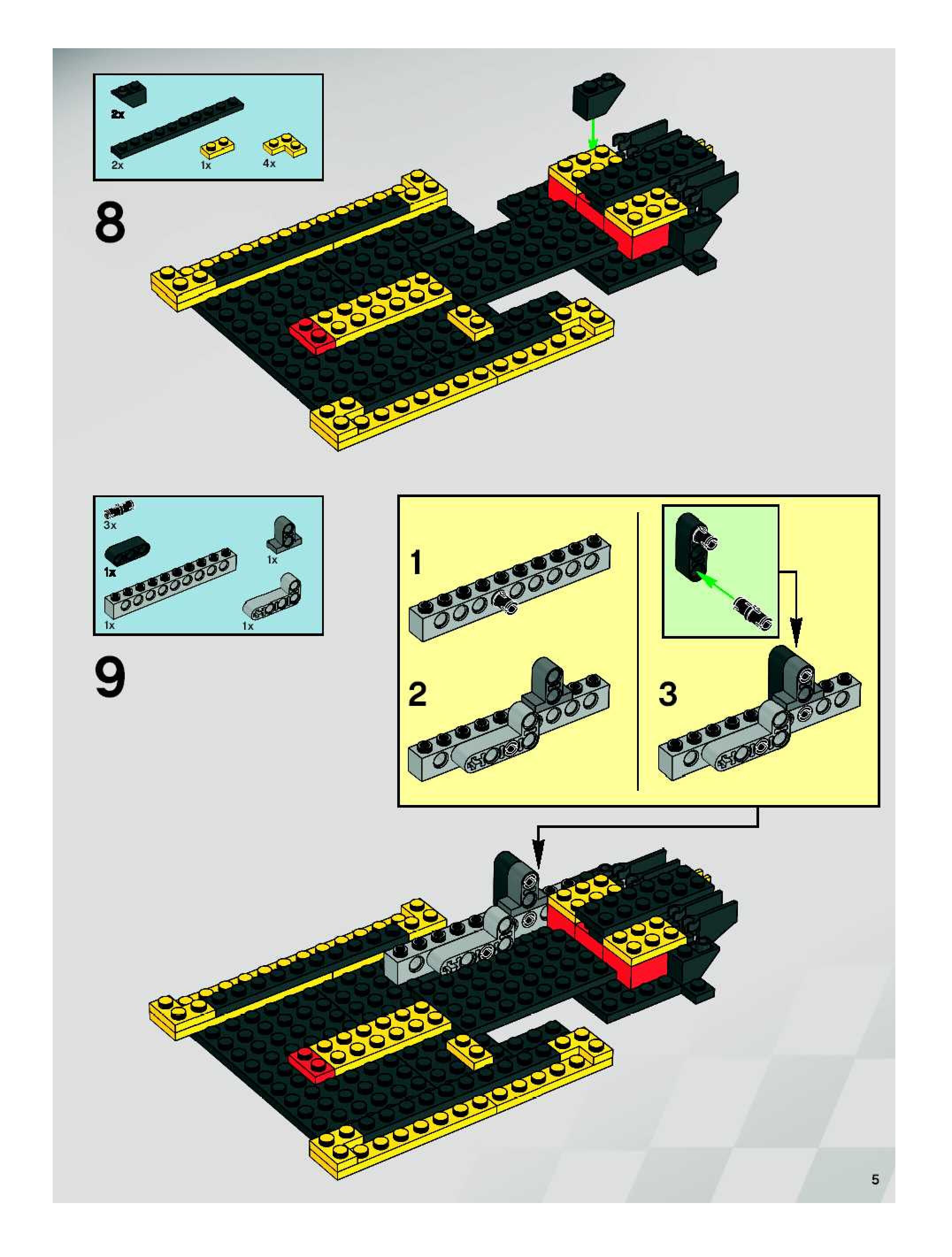 2x
2x
1x
4x

8

3x
1x
1x
1x
1x

9

1
2
3

5