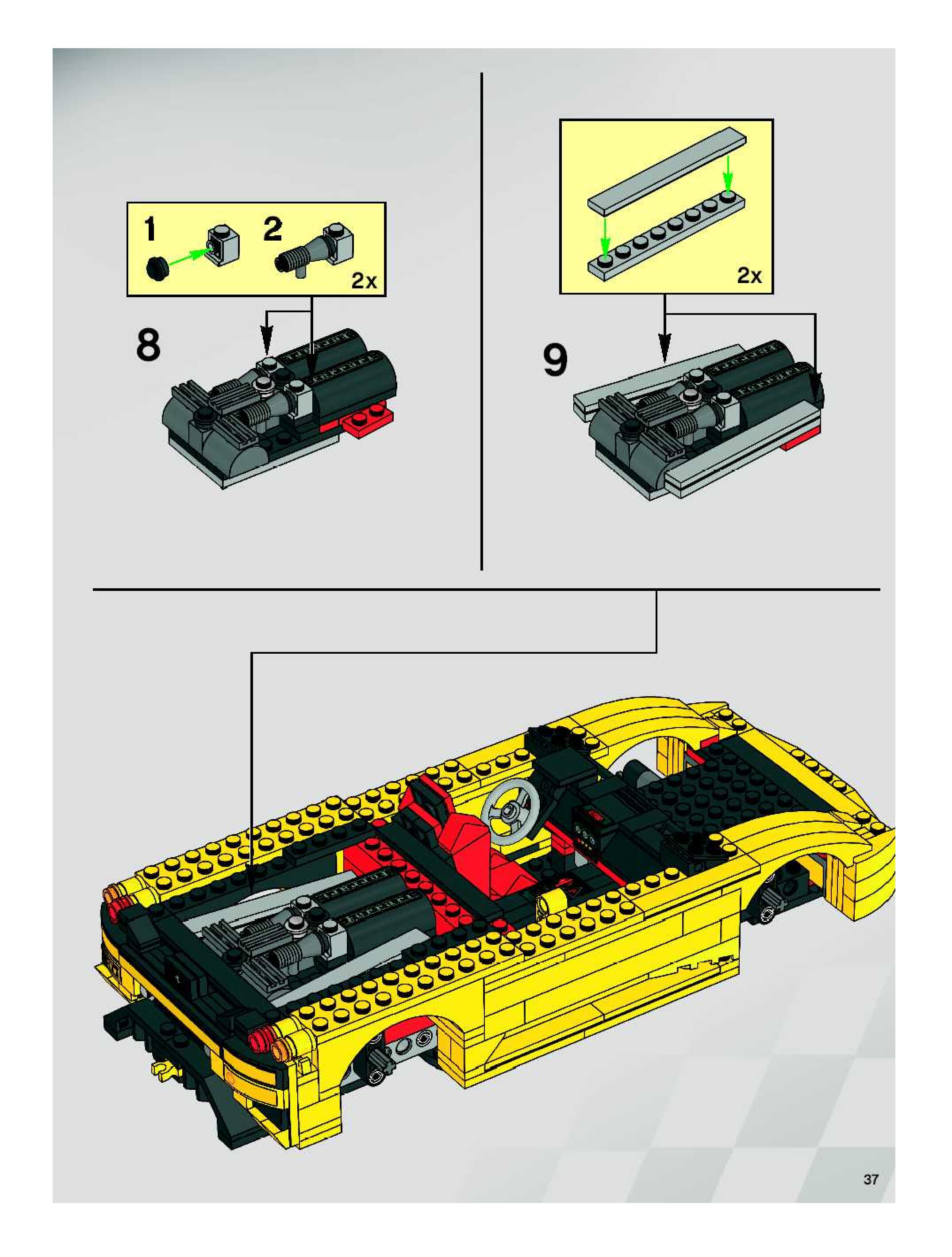 1
2
2x
8
2x
9
37