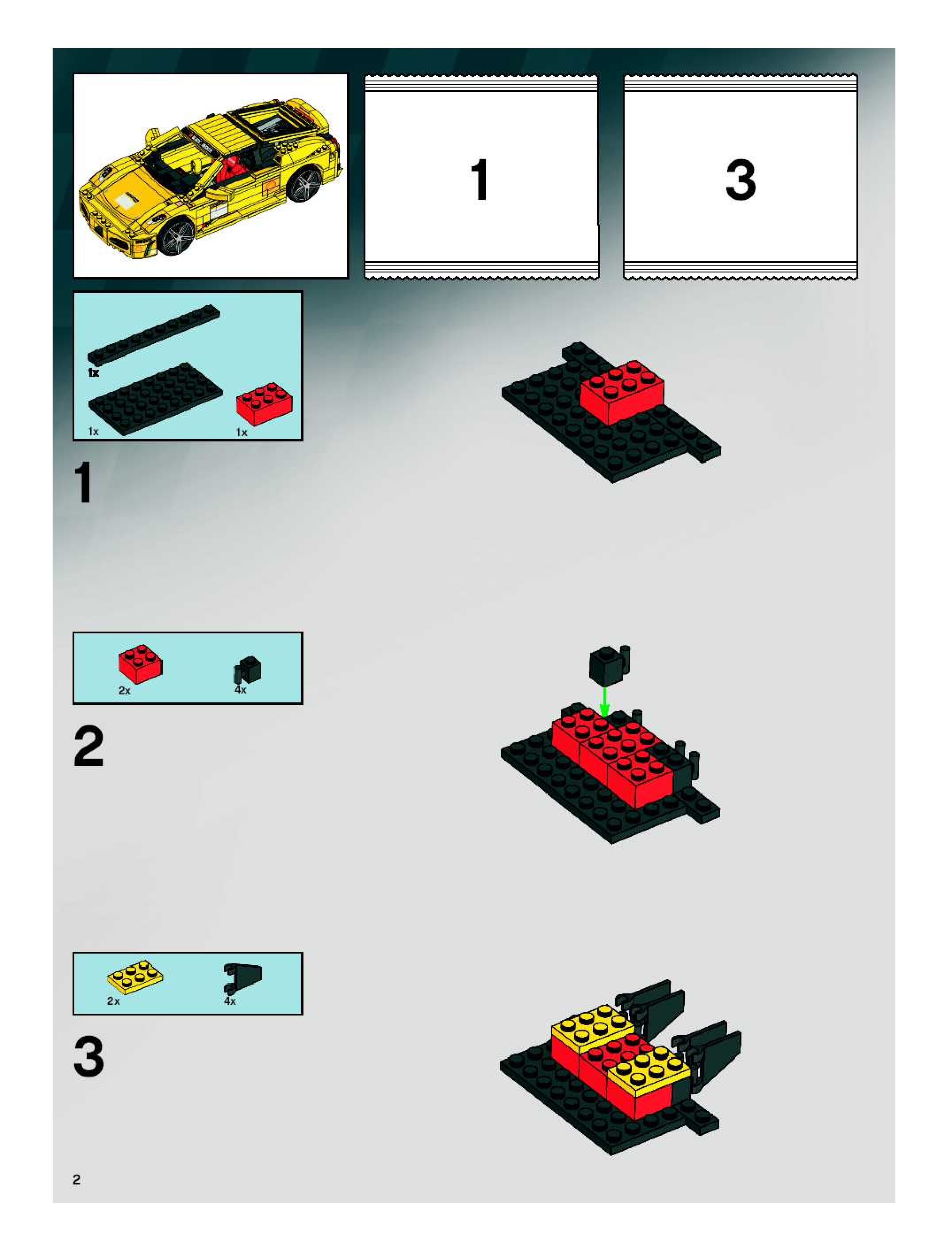 1

3

1x

1x

1x

1

2x

4x

2

2x

4x

3

2