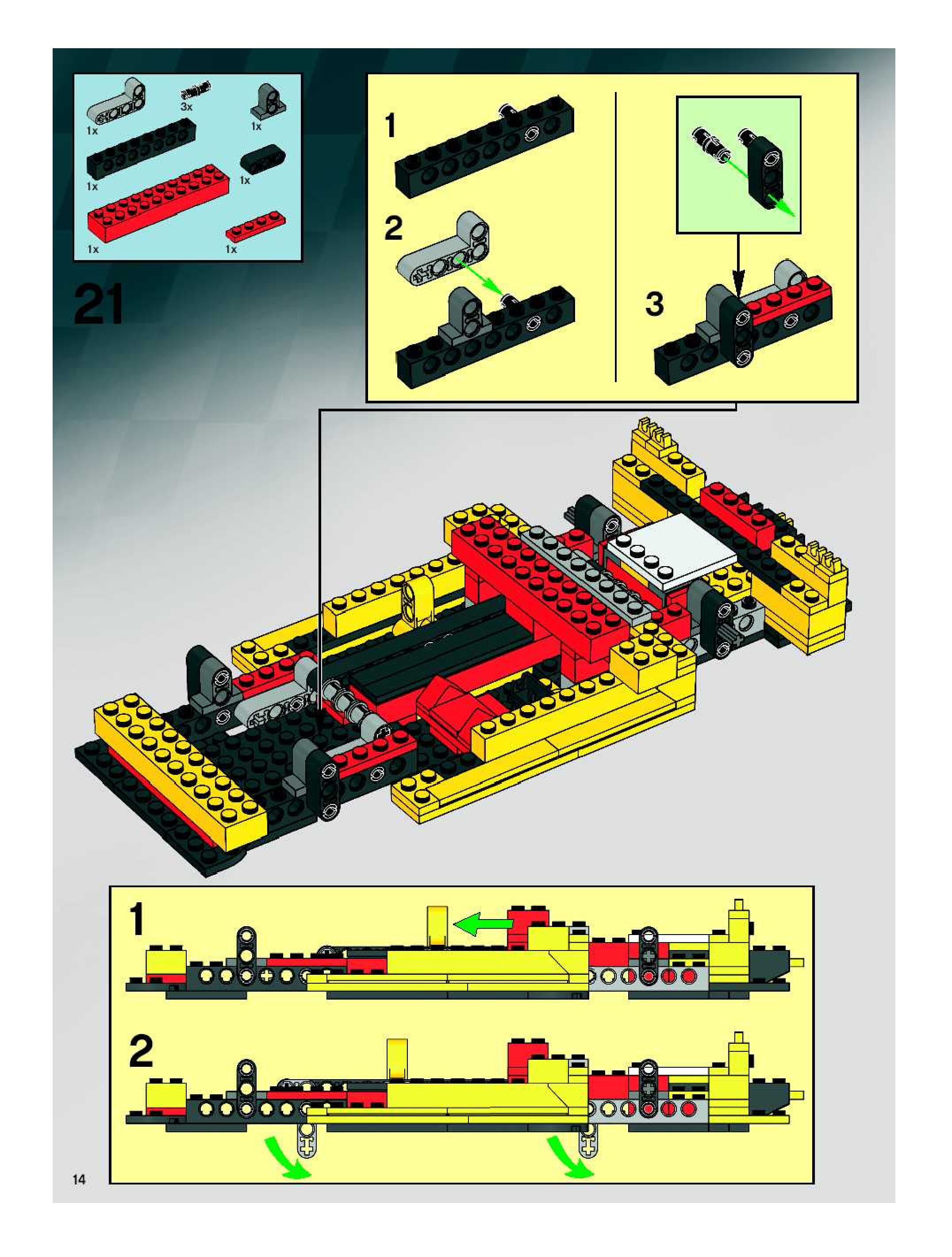 1x
3x
1x
1x
1x
1x
1x

21

1

2

3

1

2

14