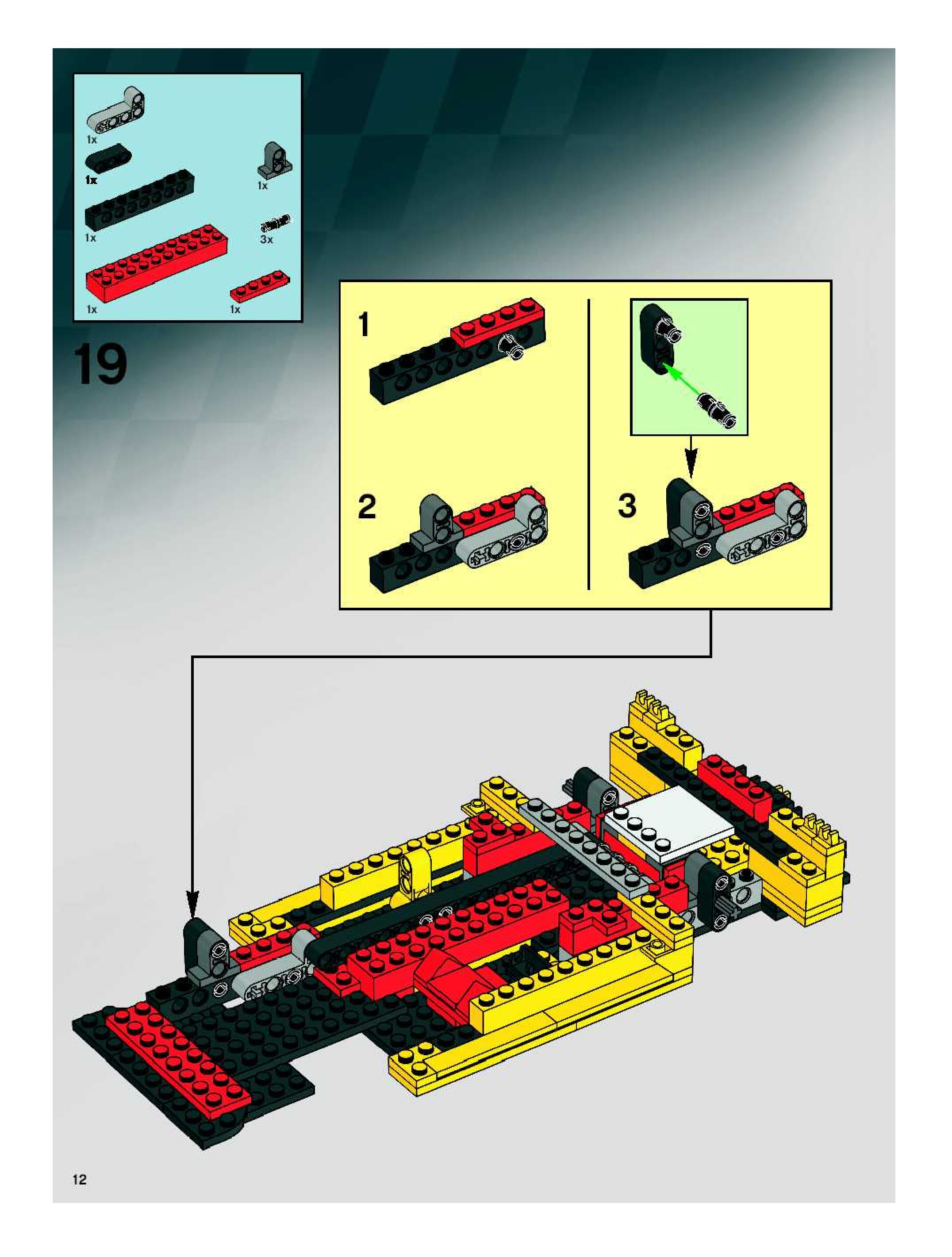 1x
1x
1x
1x
3x
1x
1x

19

1
2
3

12