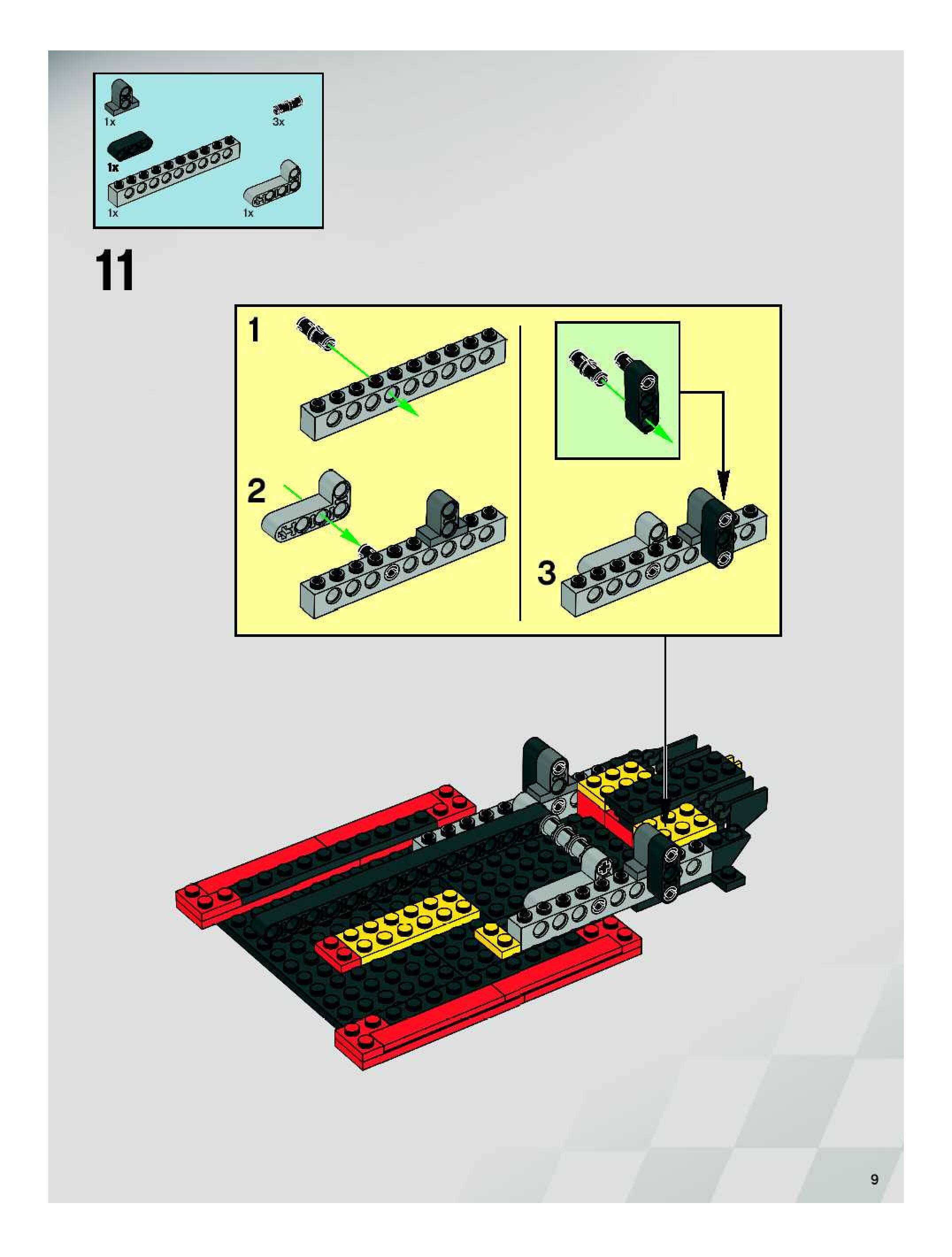 1x
3x
1x
1x
1x

11

1

2

3

9