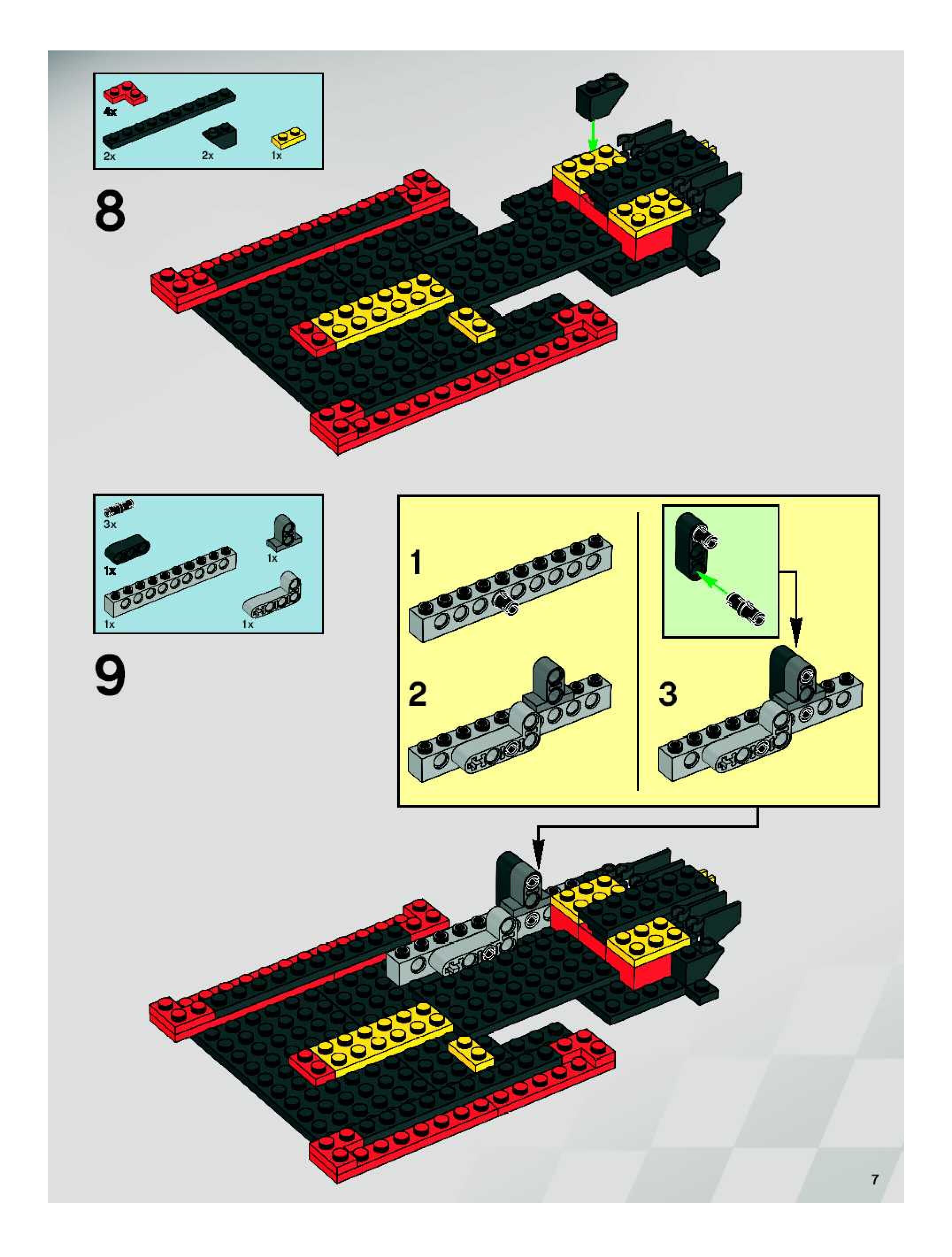 4x
2x
2x
1x

8

3x
1x
1x
1x
1x

9

1

2

3

7