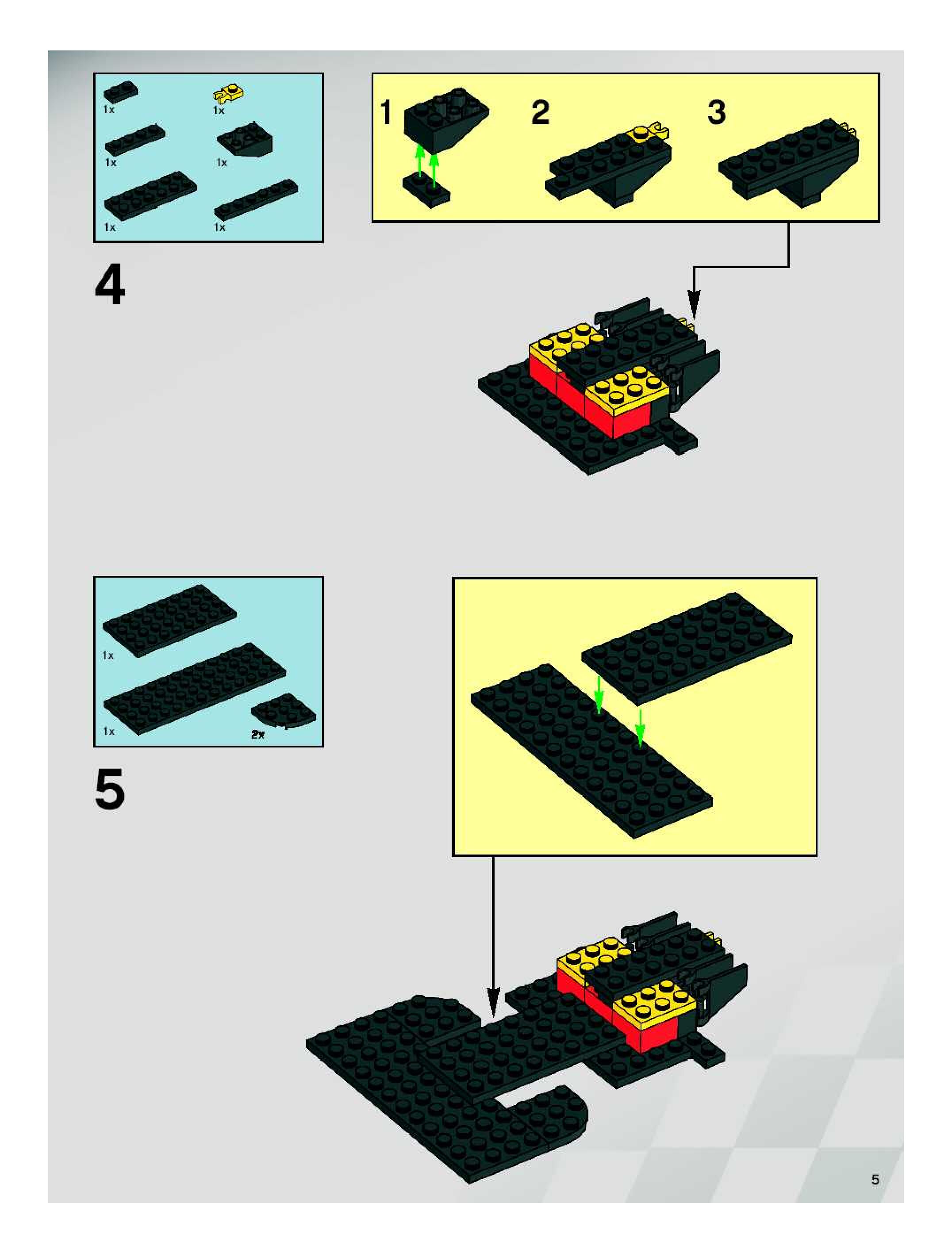 1x
1x
1x
1x
1x
1x

1 2 3

4

1x
1x
2x

5

5