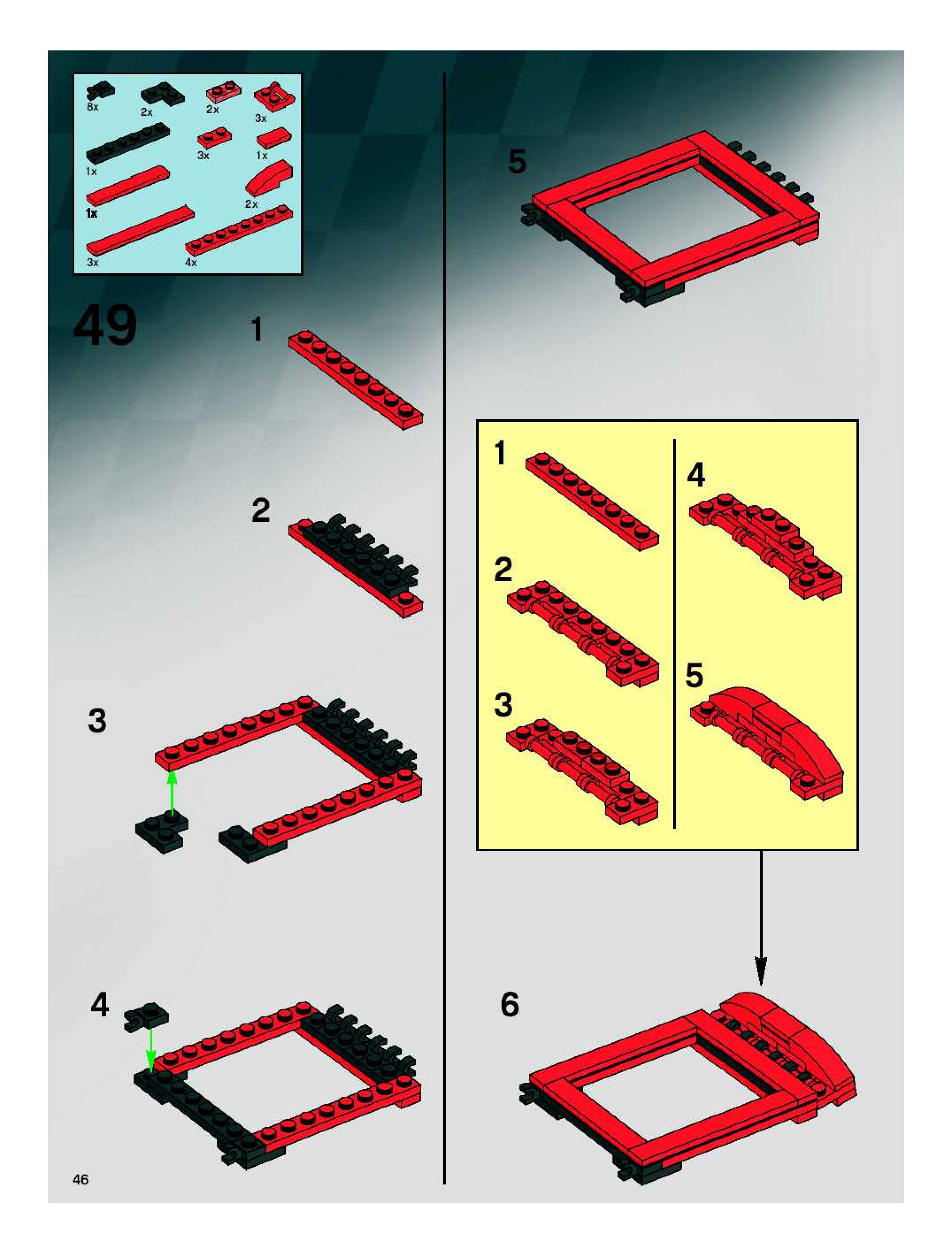 8x
2x
2x
3x
1x
3x
1x
1x
2x
3x
4x

49

1

2

3

4

5

1

2

3

4

5

6

46