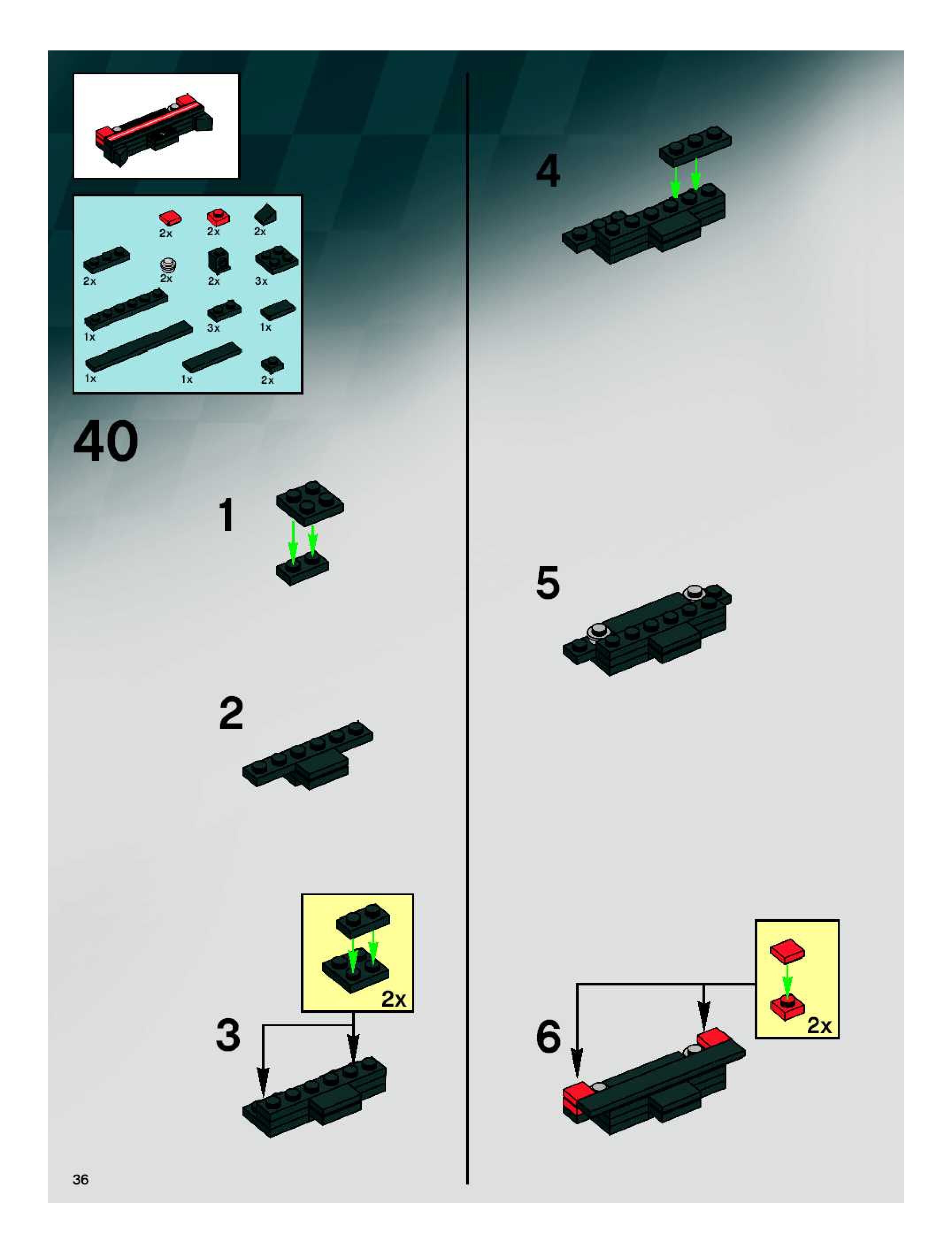 2x 2x 2x
2x 2x 2x 3x
1x 3x 1x
1x 1x 2x

40

1

2

2x

3

4

5

2x

6

36