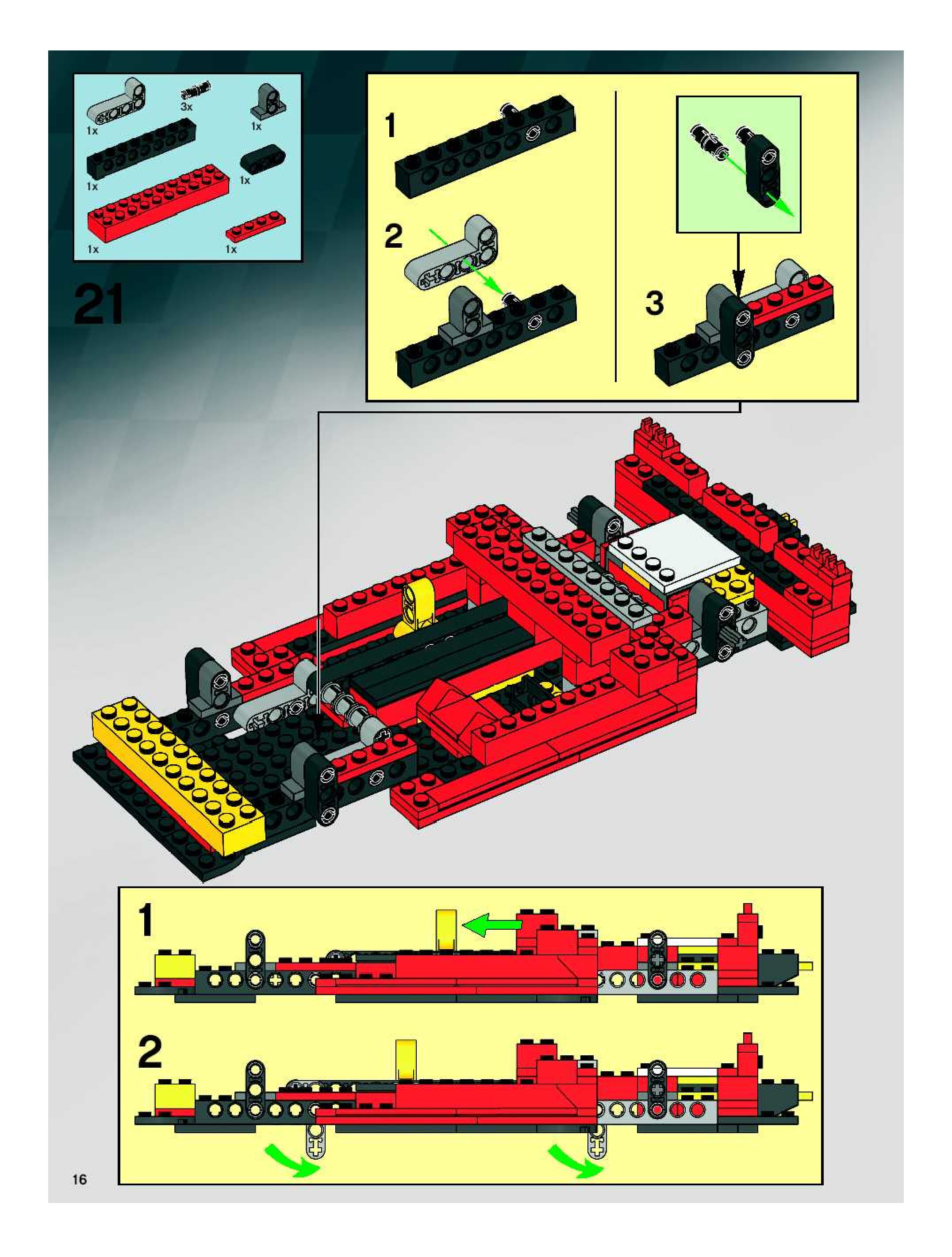 1x
3x
1x
1x
1x
1x
1x

21

1
2
3

1
2

16