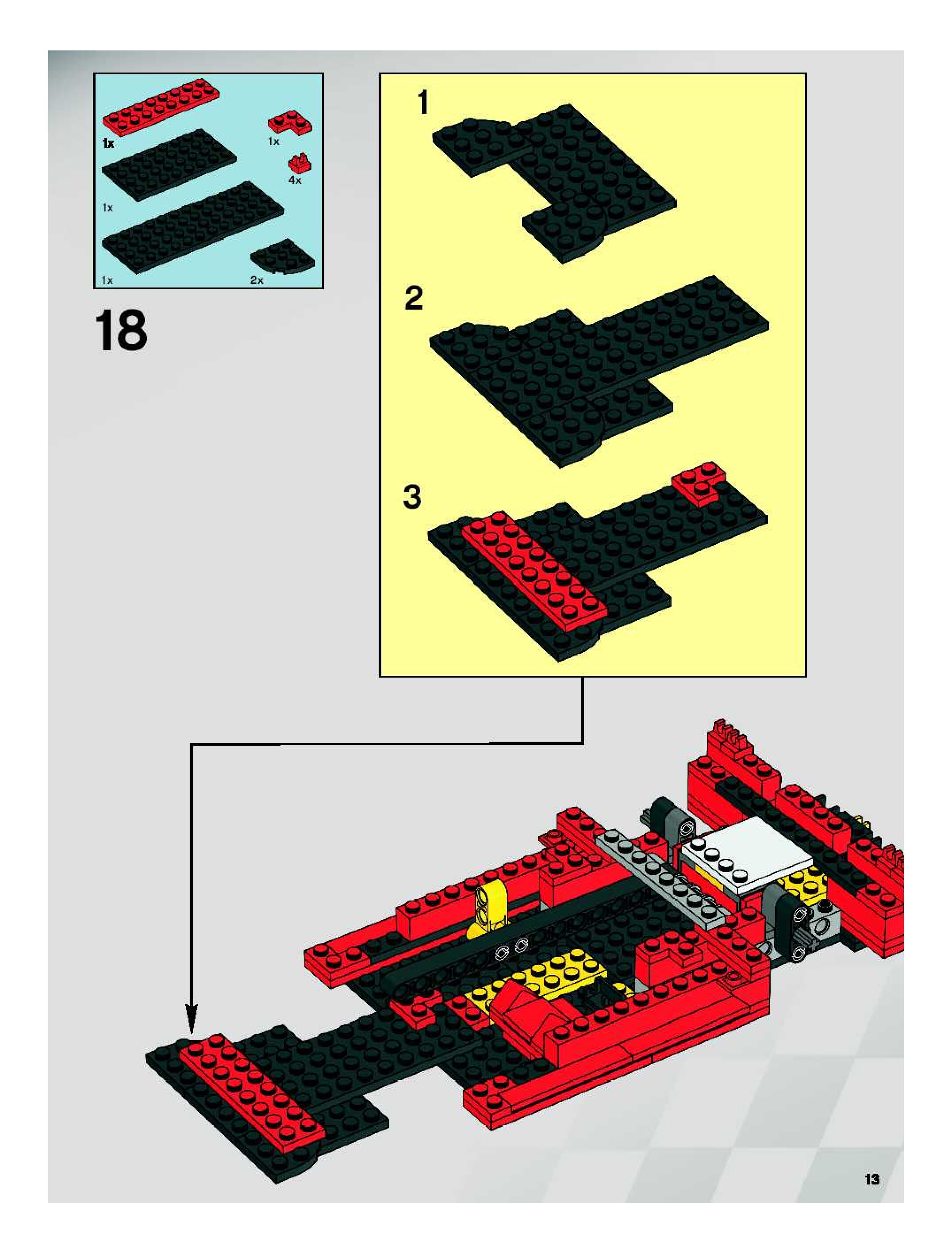 1x
1x
4x
1x
1x
2x

18

1

2

3

13