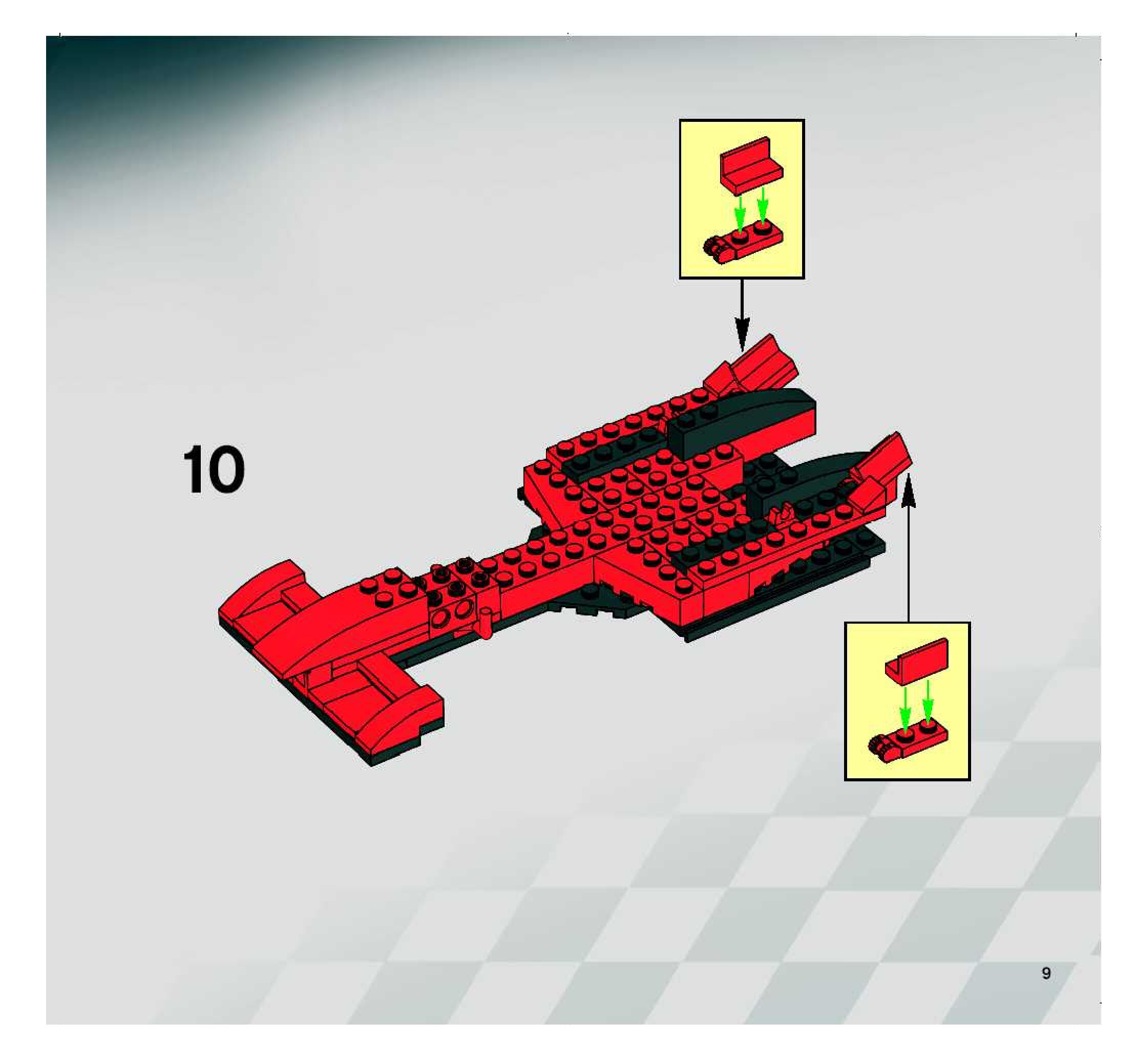 10

9