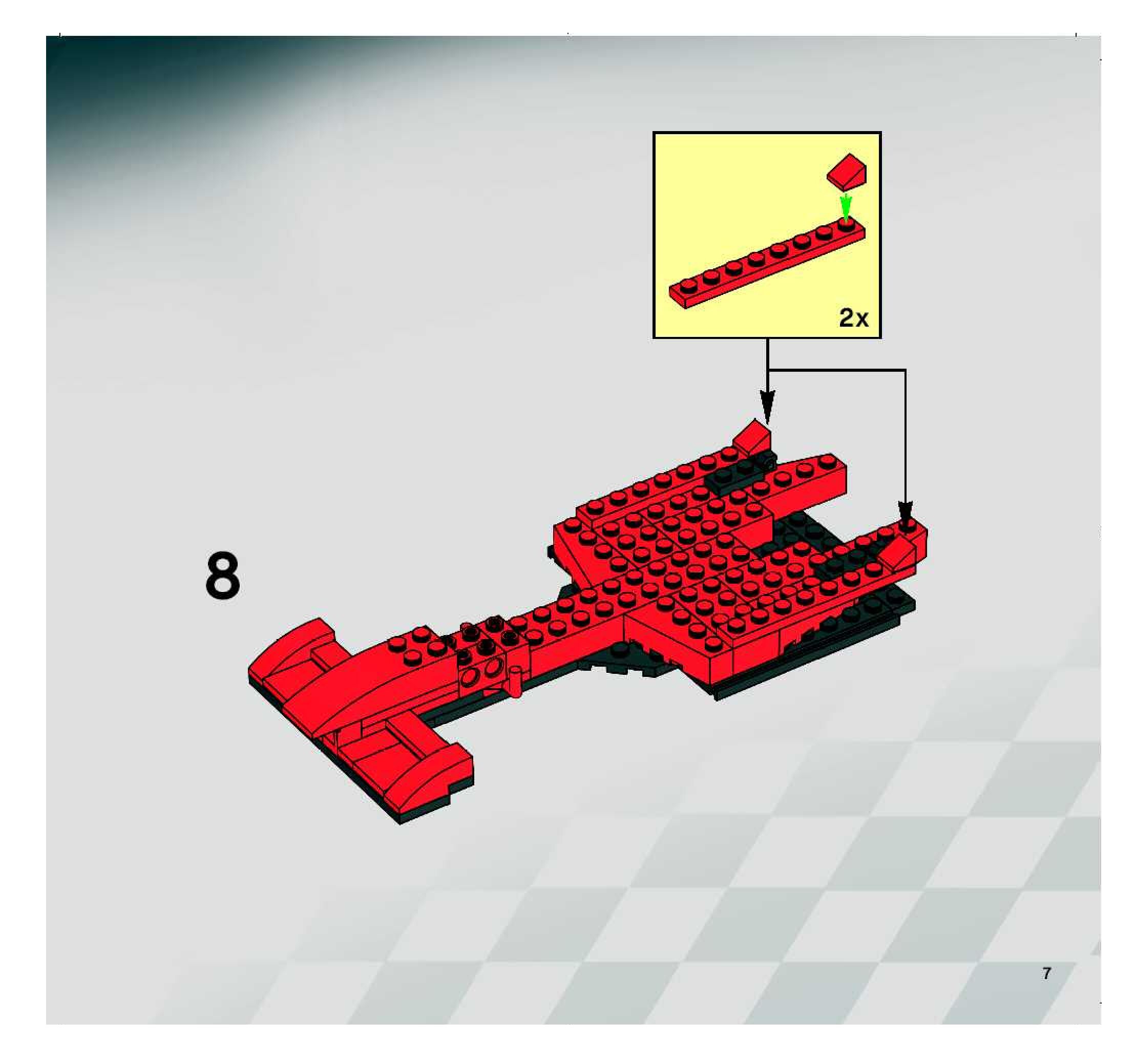 2x

8

7