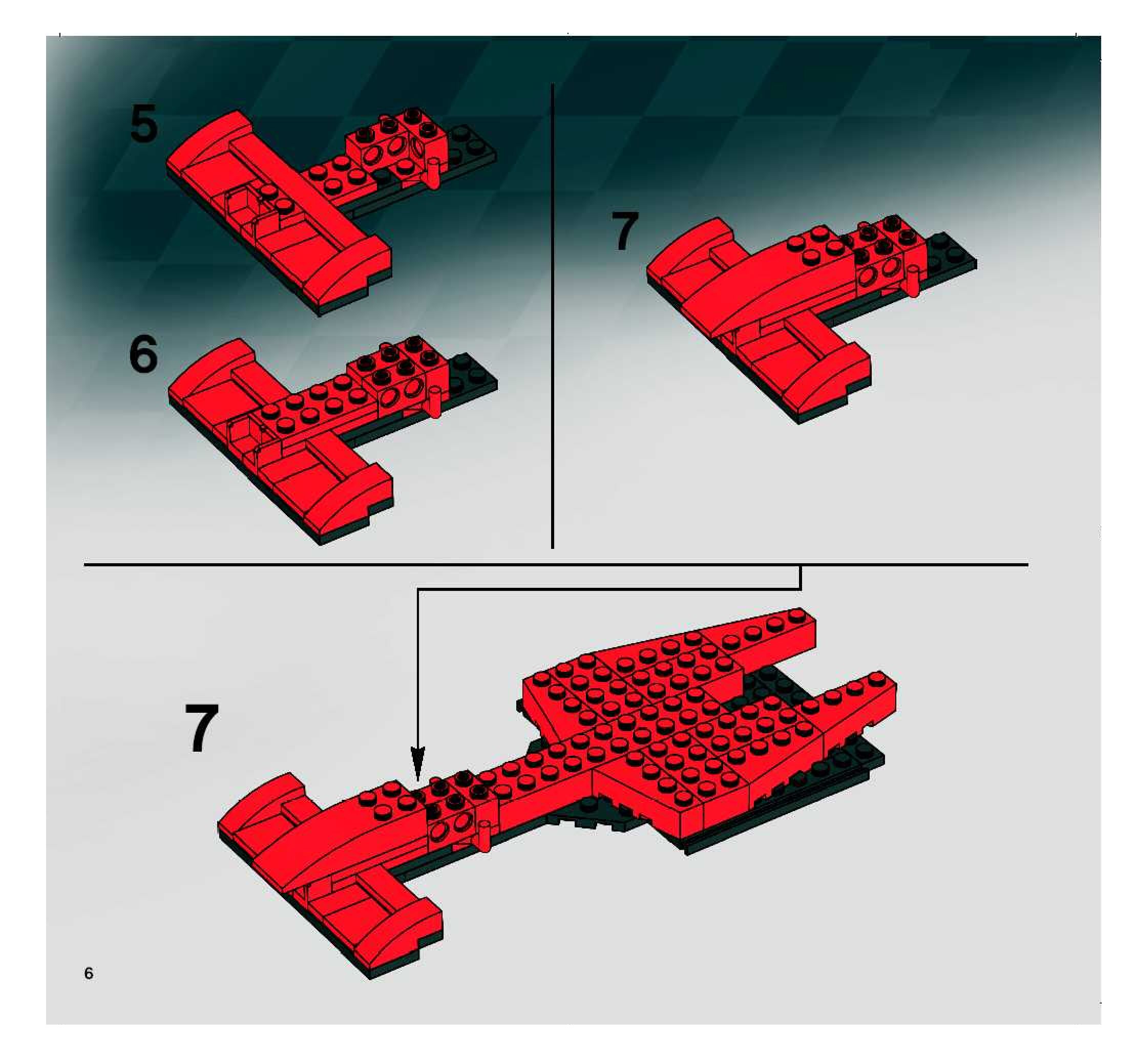 5

6

7

7

6