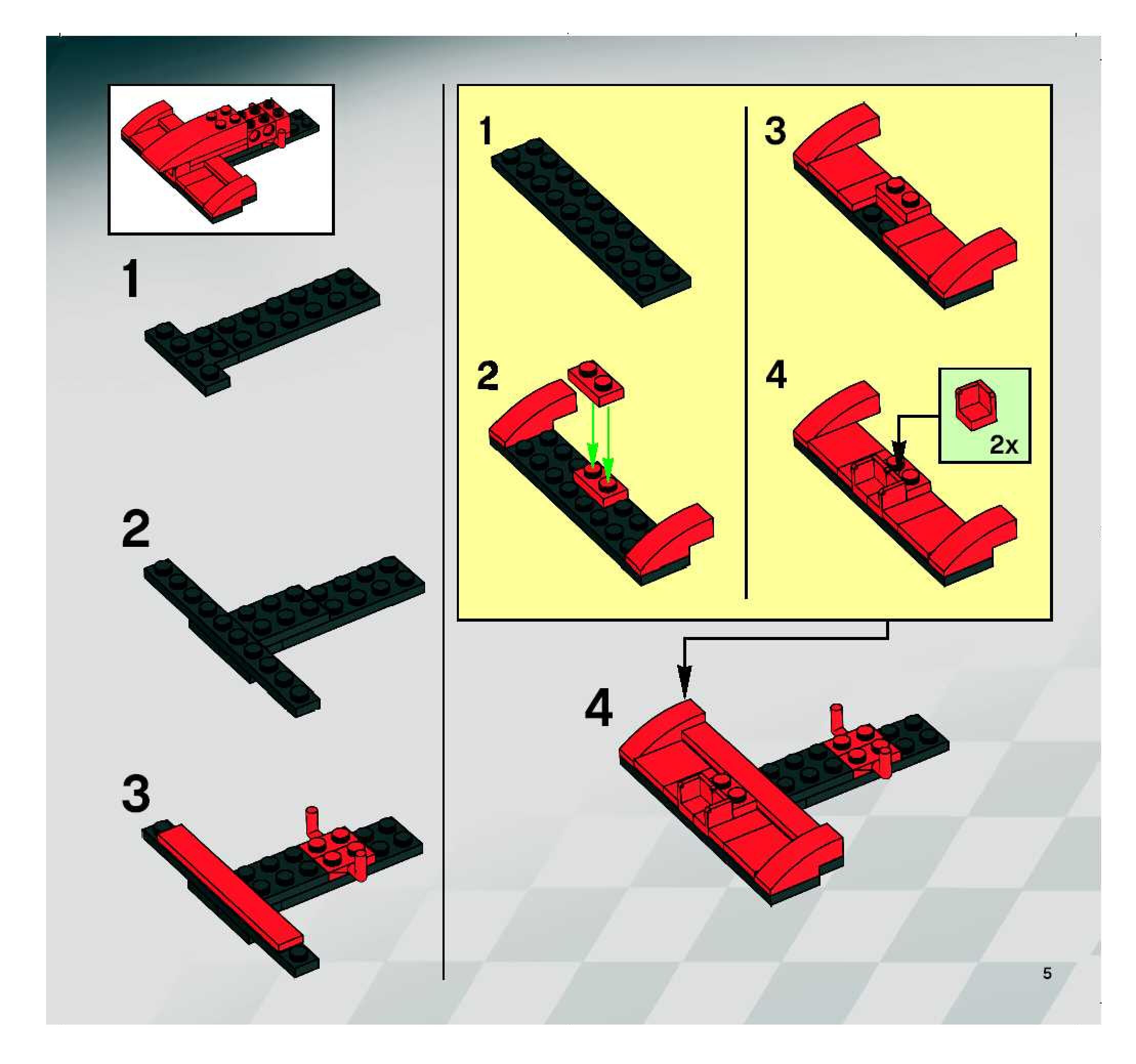 1

2

3

1

2

3

4

2x

4

5