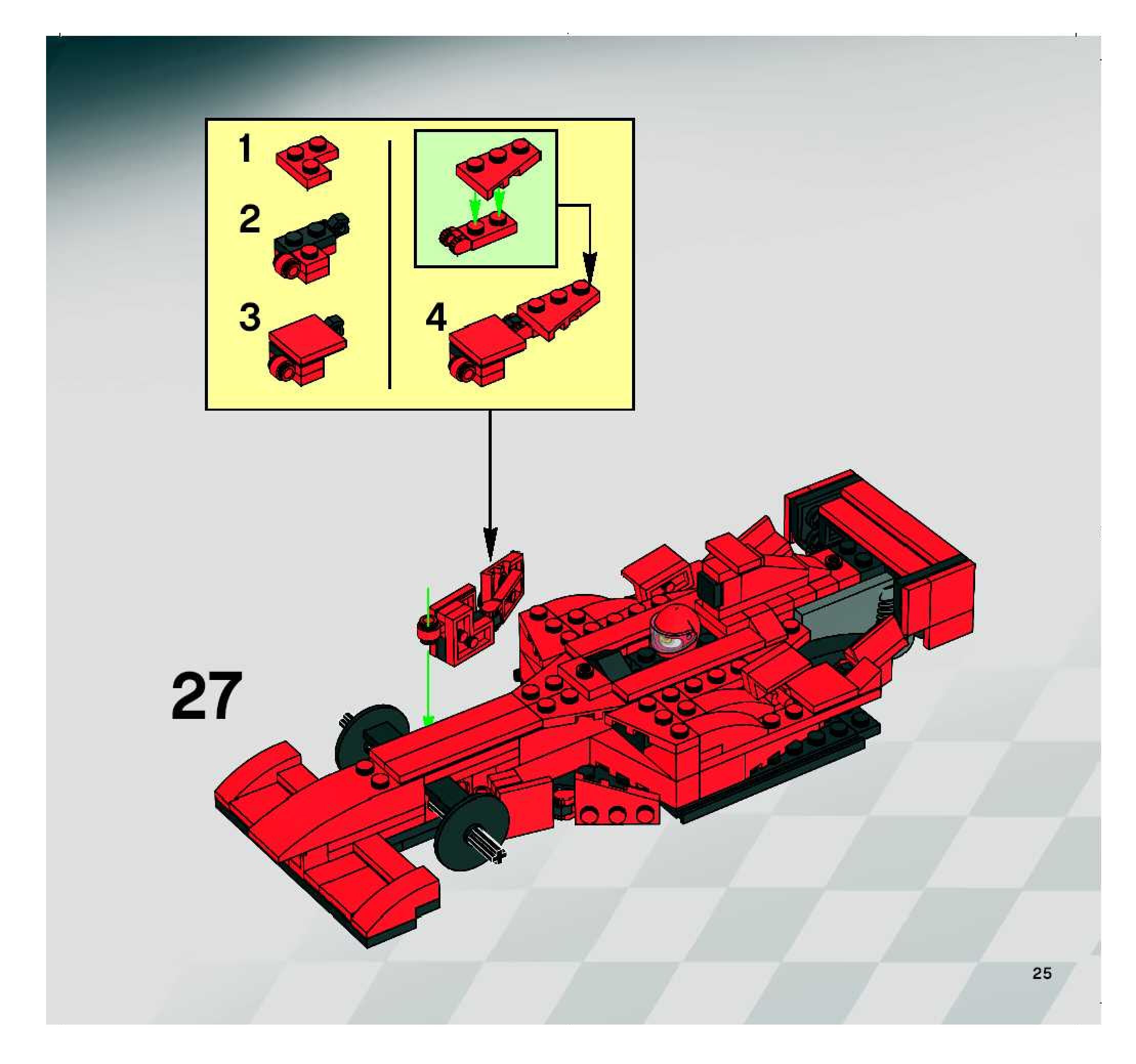 1

2

3

4

27

25