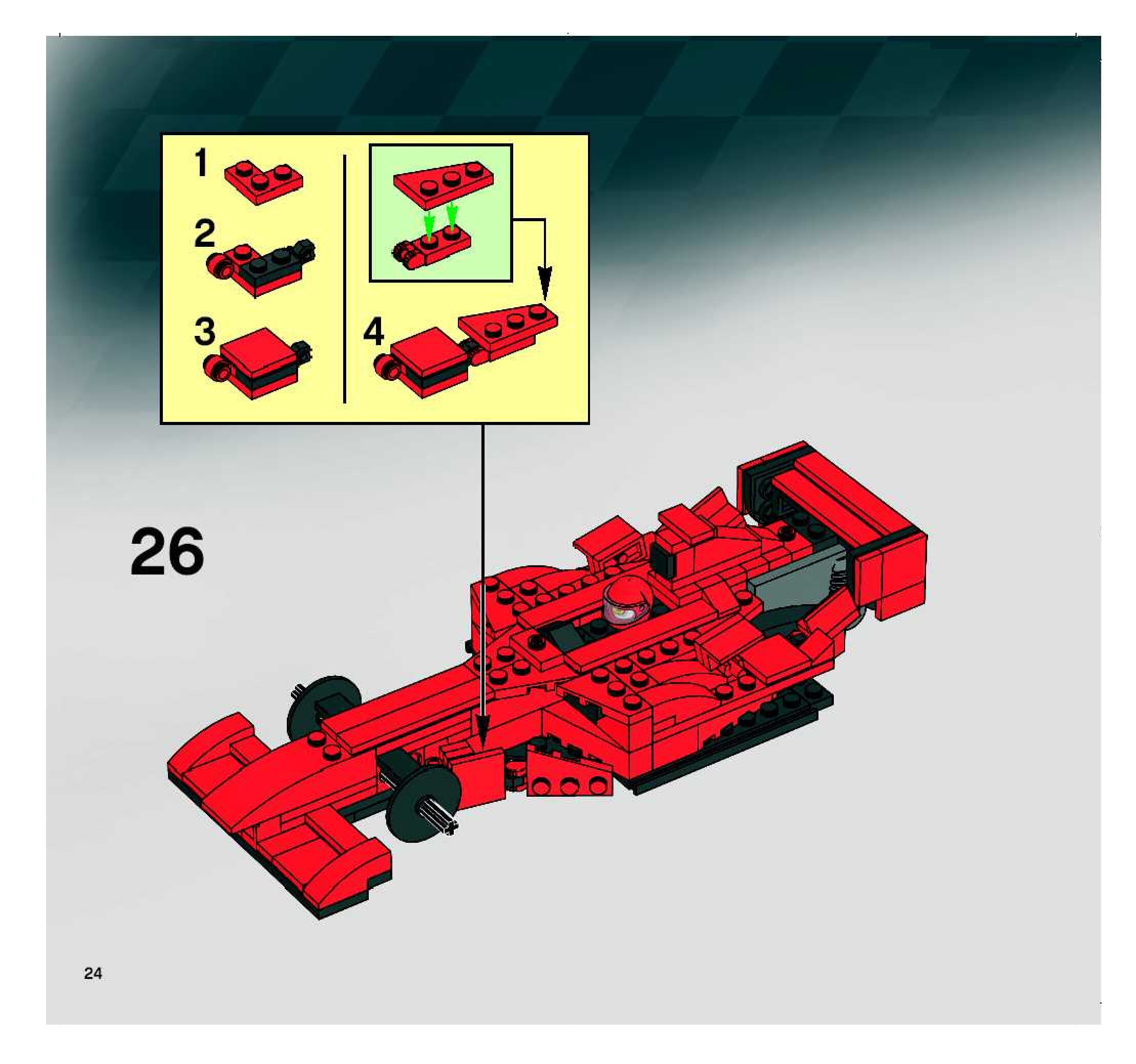 1
2
3
4

26

24