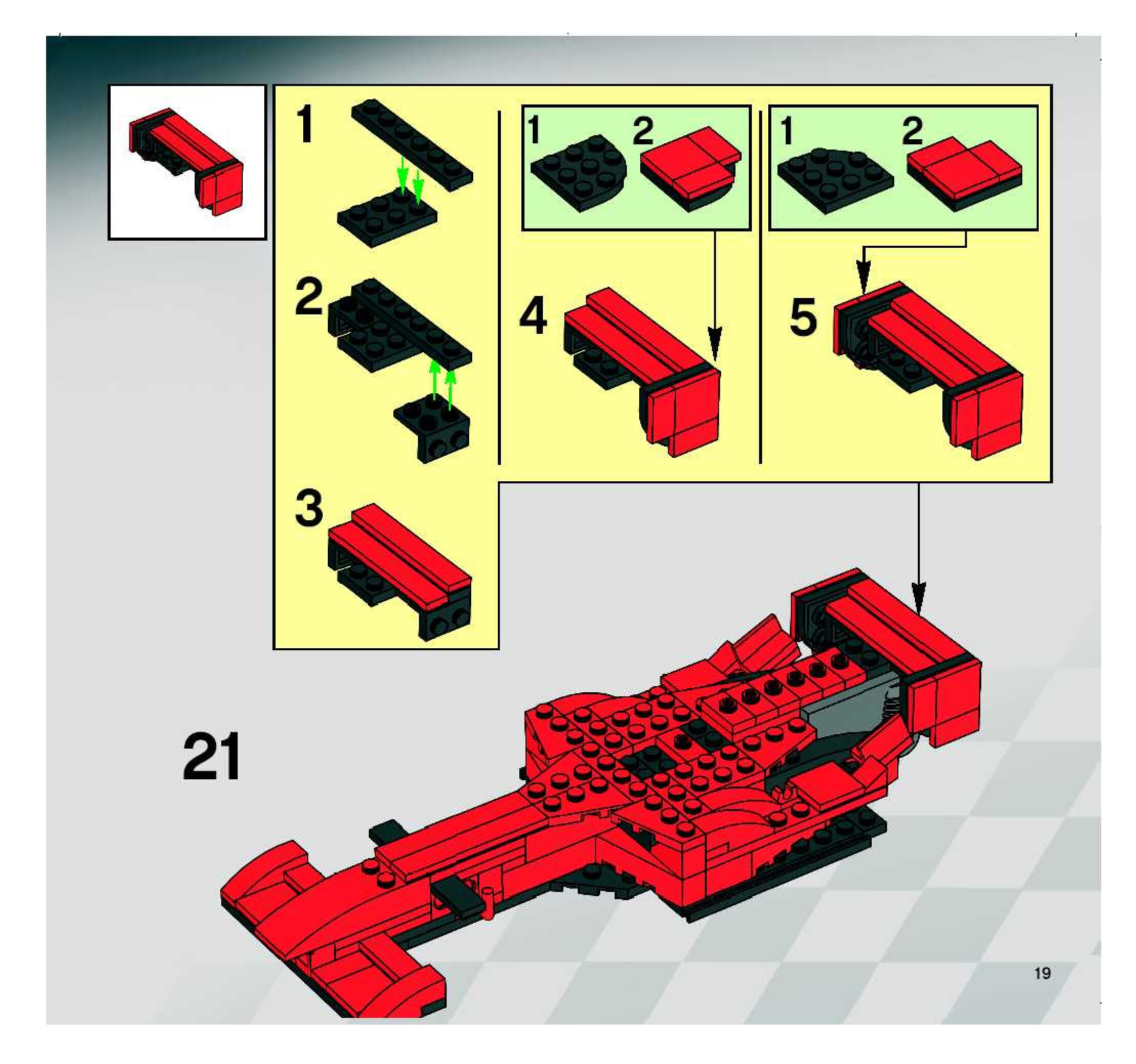 1

2

3

1 2

4

1 2

5

21

19