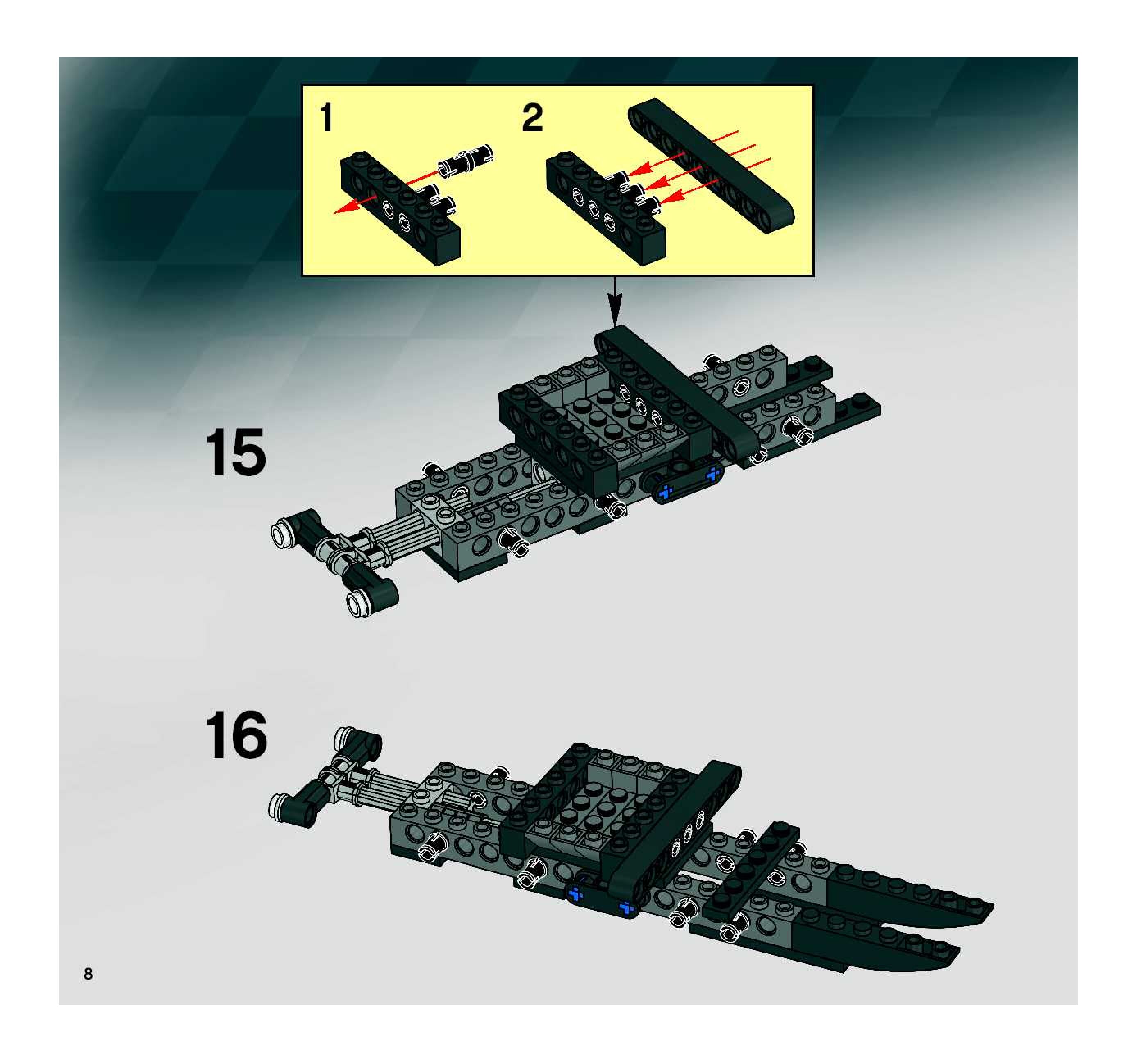 1

2

15

16

8