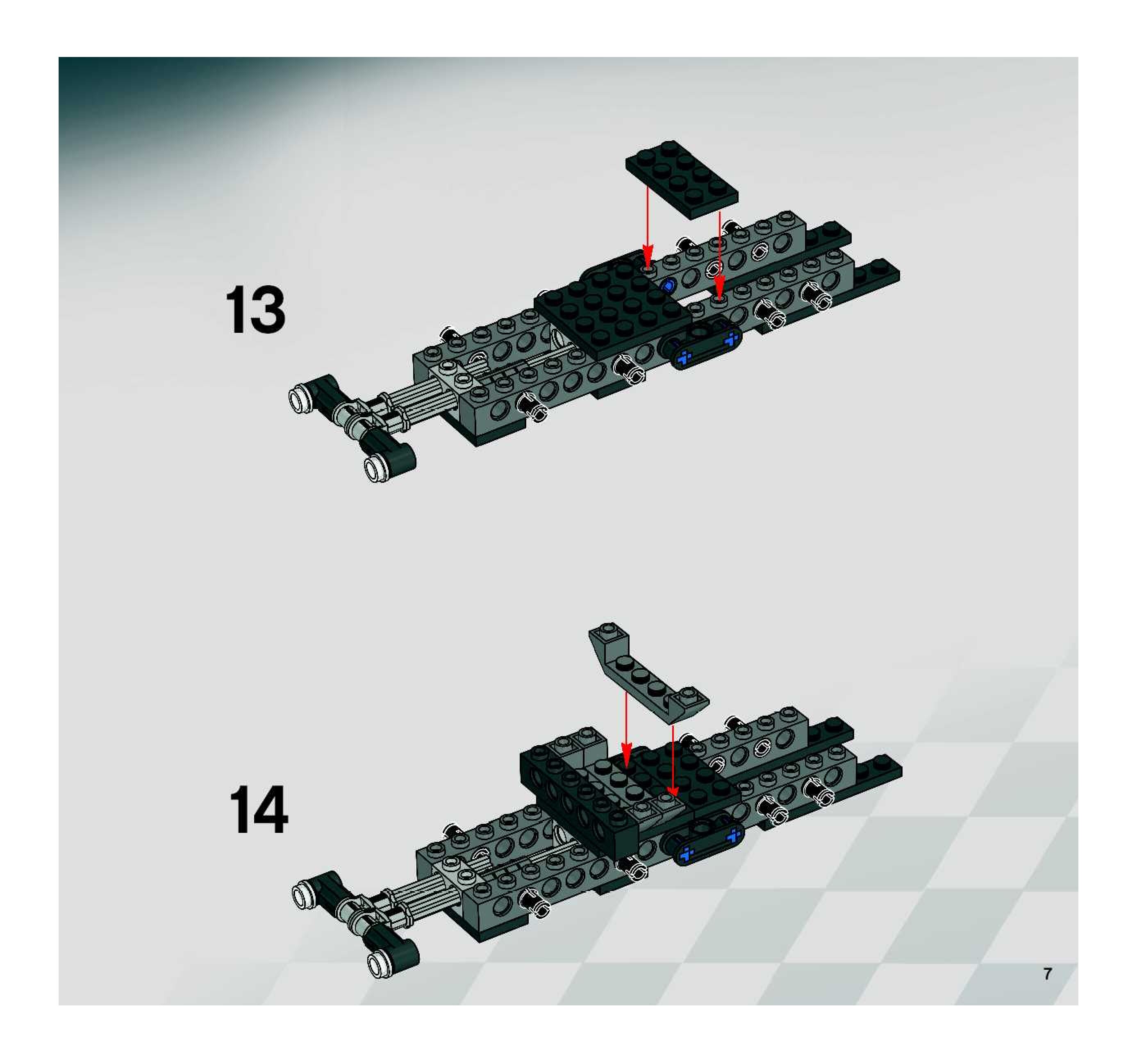 13

14

7