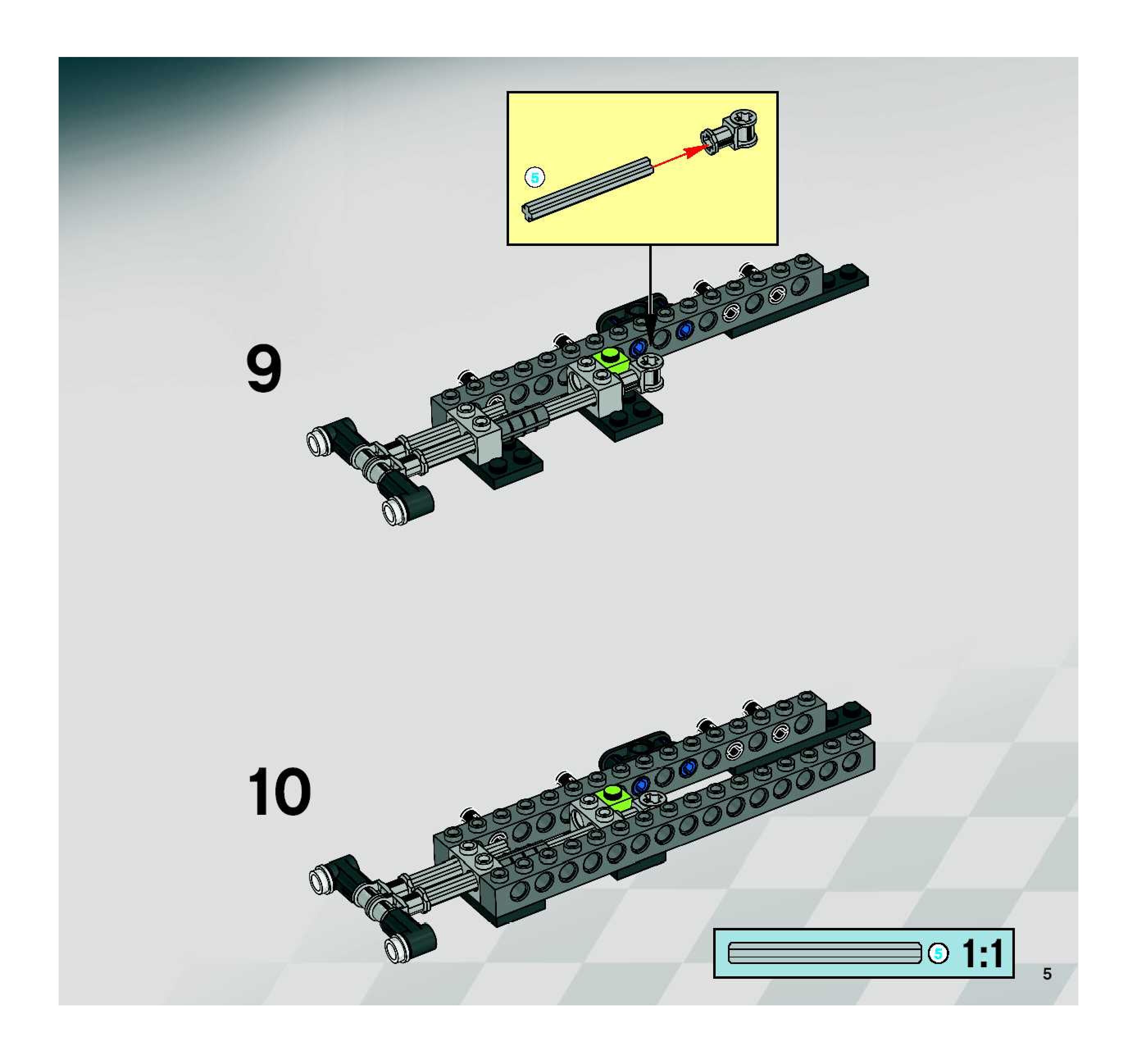 5

9

10

5 1:1

5