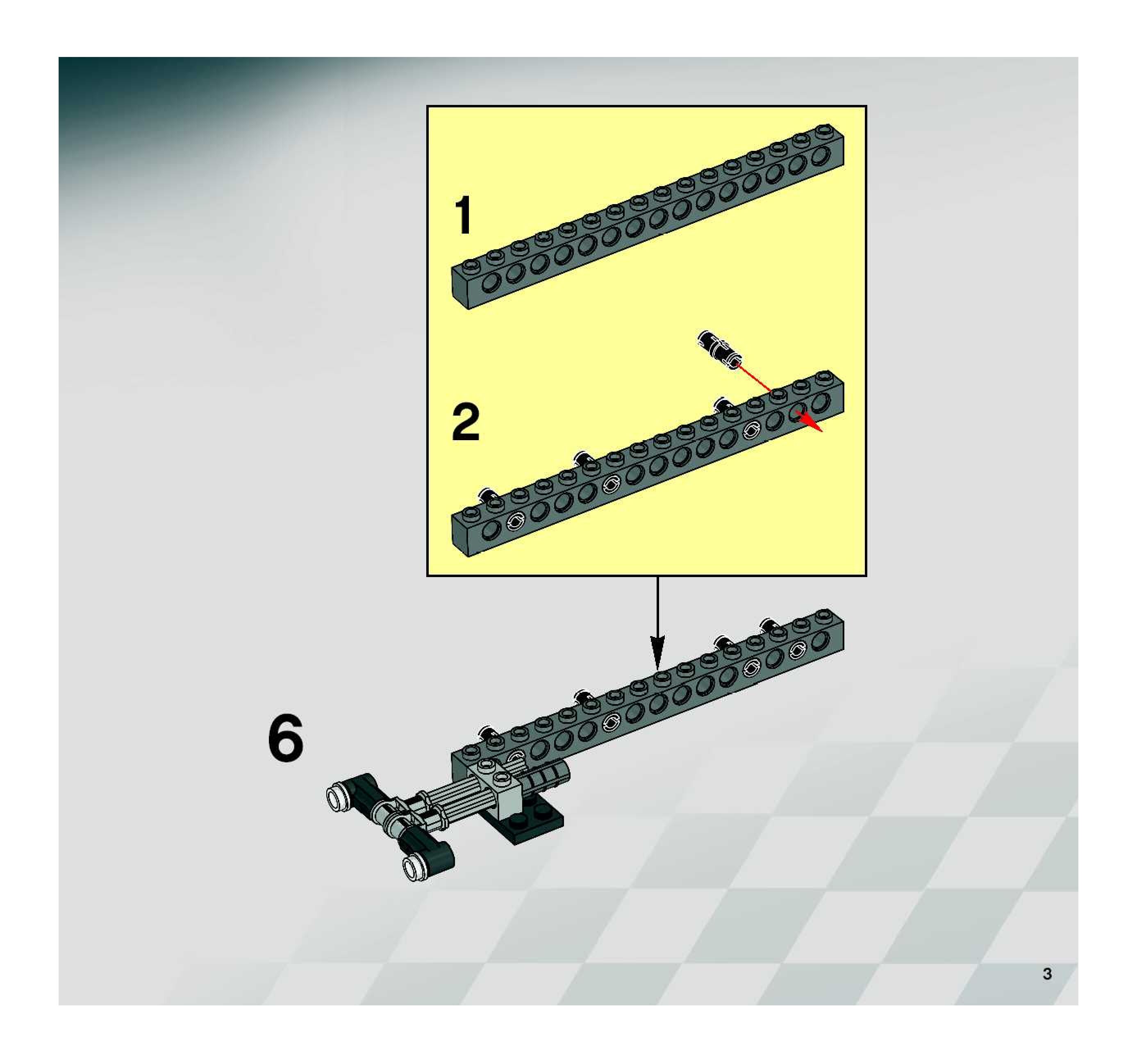 1

2

6

3