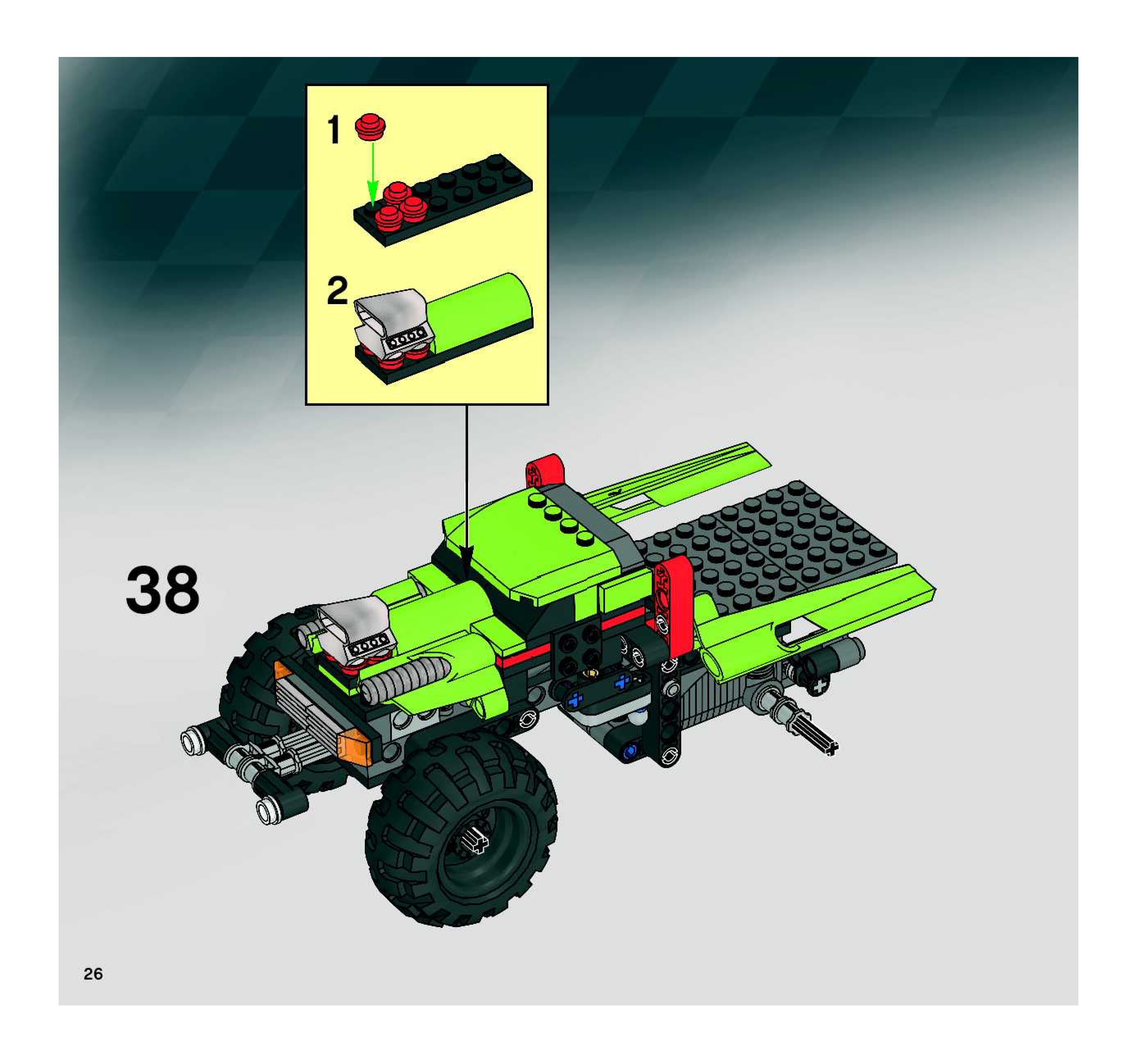 1

2

38

26