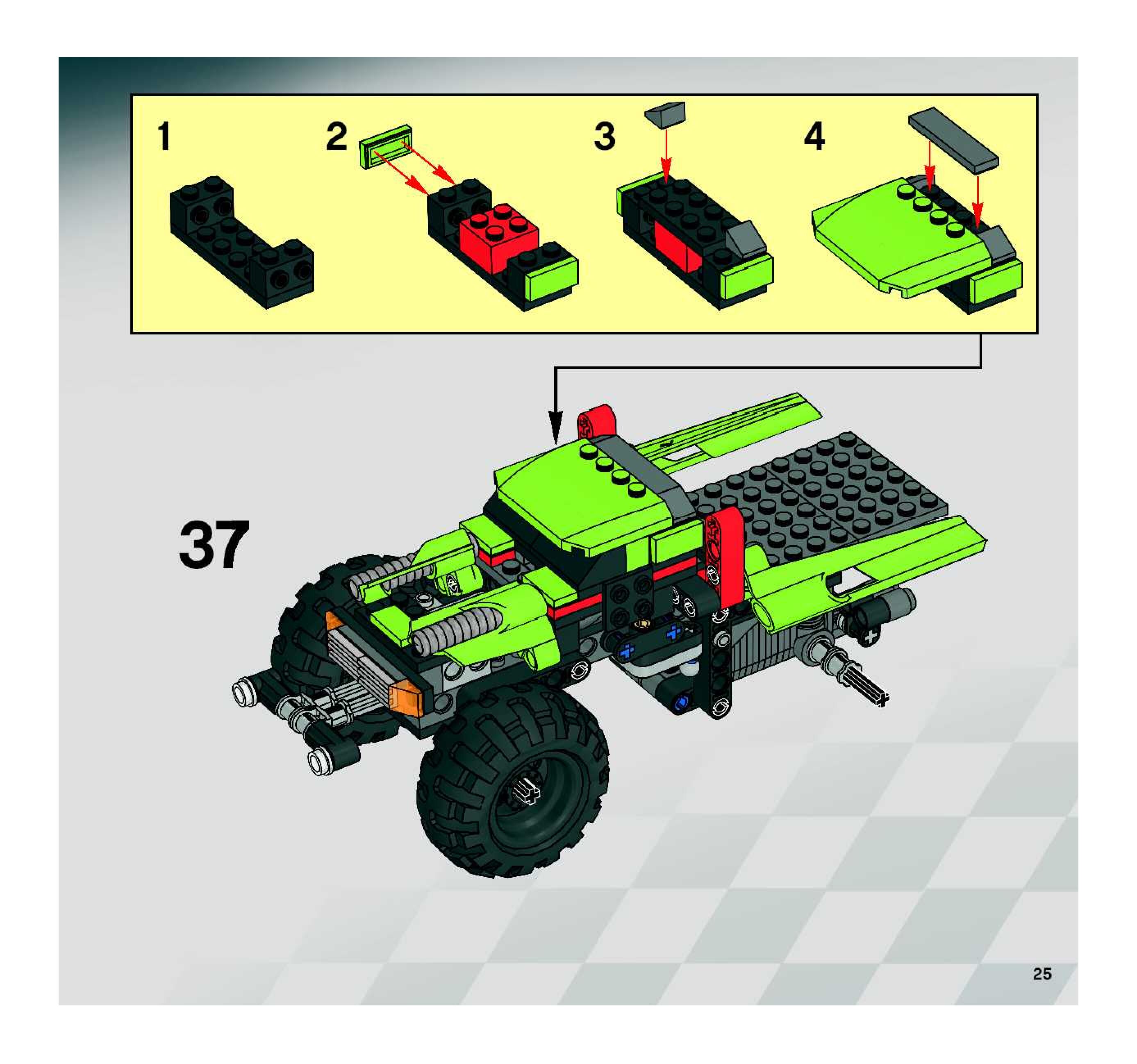 1

2

3

4

37

25