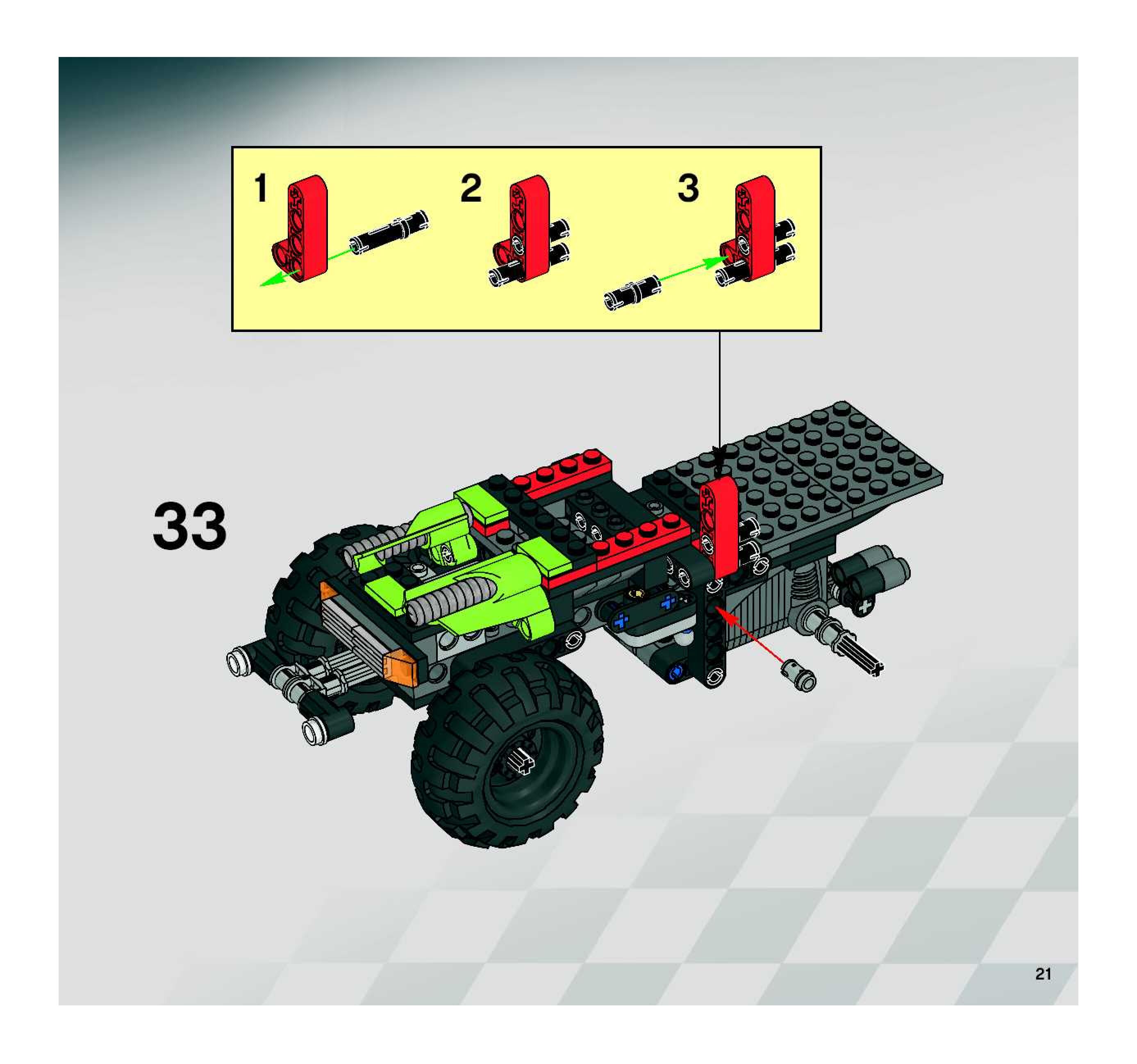 1

2

3

33

21