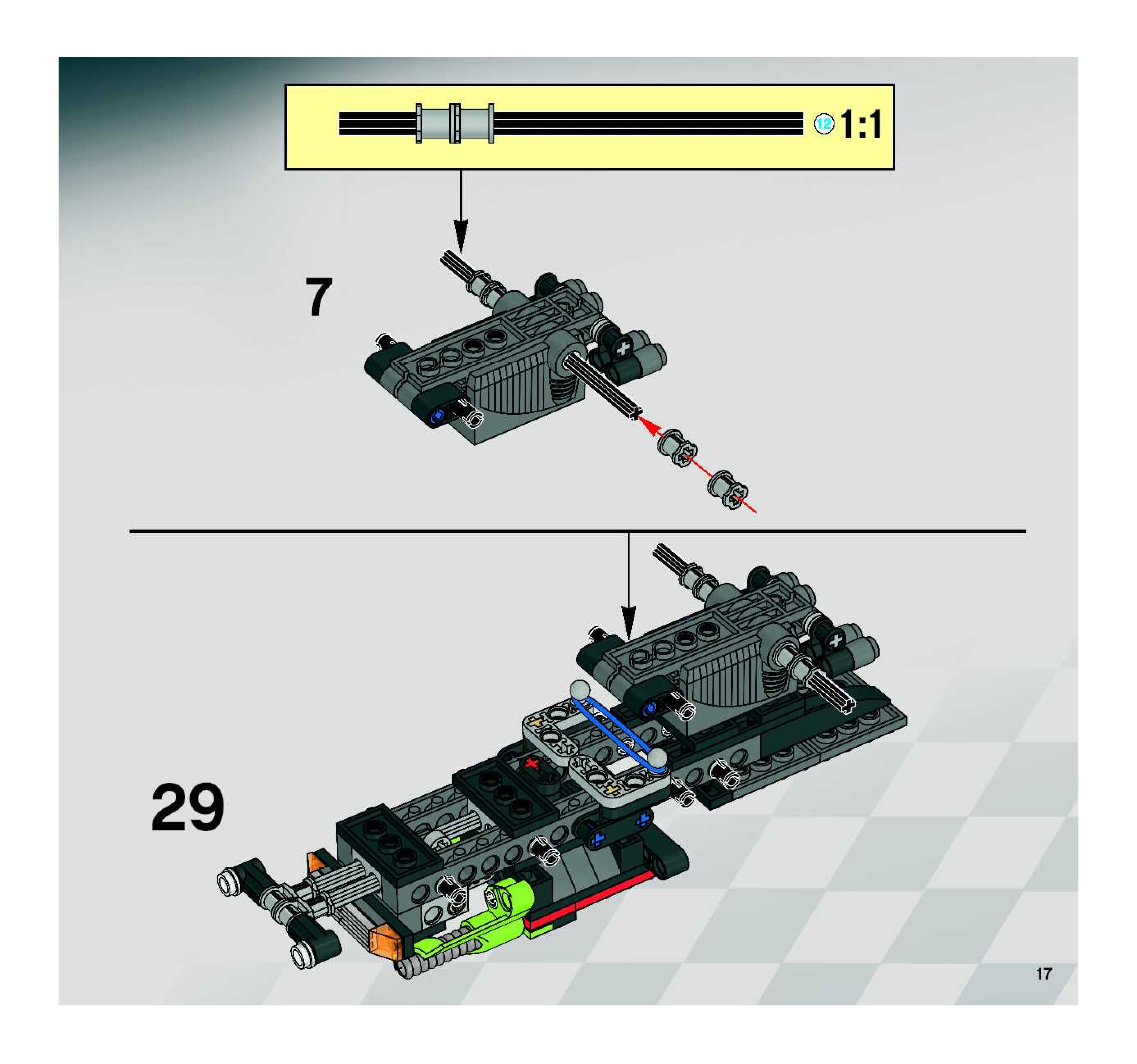 12 1:1

7

29

17